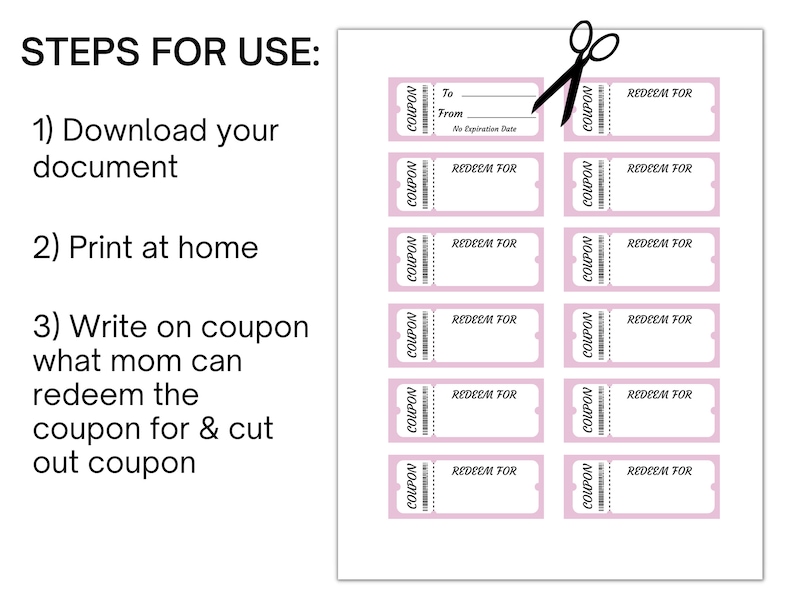 STEPS FOR USE:

1) Download your document

2) Print at home

3) Write on coupon what mom can redeem the coupon for & cut out coupon

COUPON
To
From
No Expiration Date

COUPON
REDEEM FOR

COUPON
REDEEM FOR

COUPON
REDEEM FOR

COUPON
REDEEM FOR

COUPON
REDEEM FOR

COUPON
REDEEM FOR

COUPON
REDEEM FOR

COUPON
REDEEM FOR

COUPON
REDEEM FOR

COUPON
REDEEM FOR

COUPON
REDEEM FOR