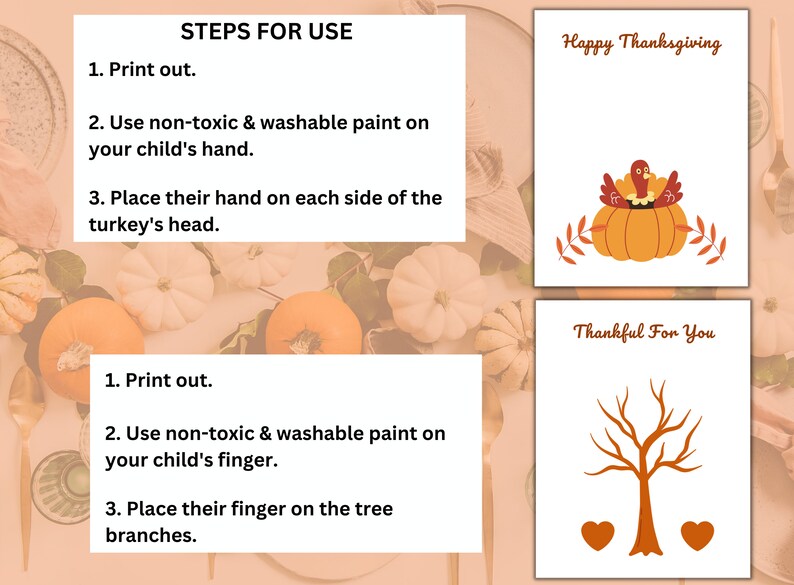 STEPS FOR USE

1. Print out.

2. Use non-toxic & washable paint on your child's hand.

3. Place their hand on each side of the turkey's head.

Happy Thanksgiving

1. Print out.

2. Use non-toxic & washable paint on your child's finger.

3. Place their finger on the tree branches.

Thankful For You