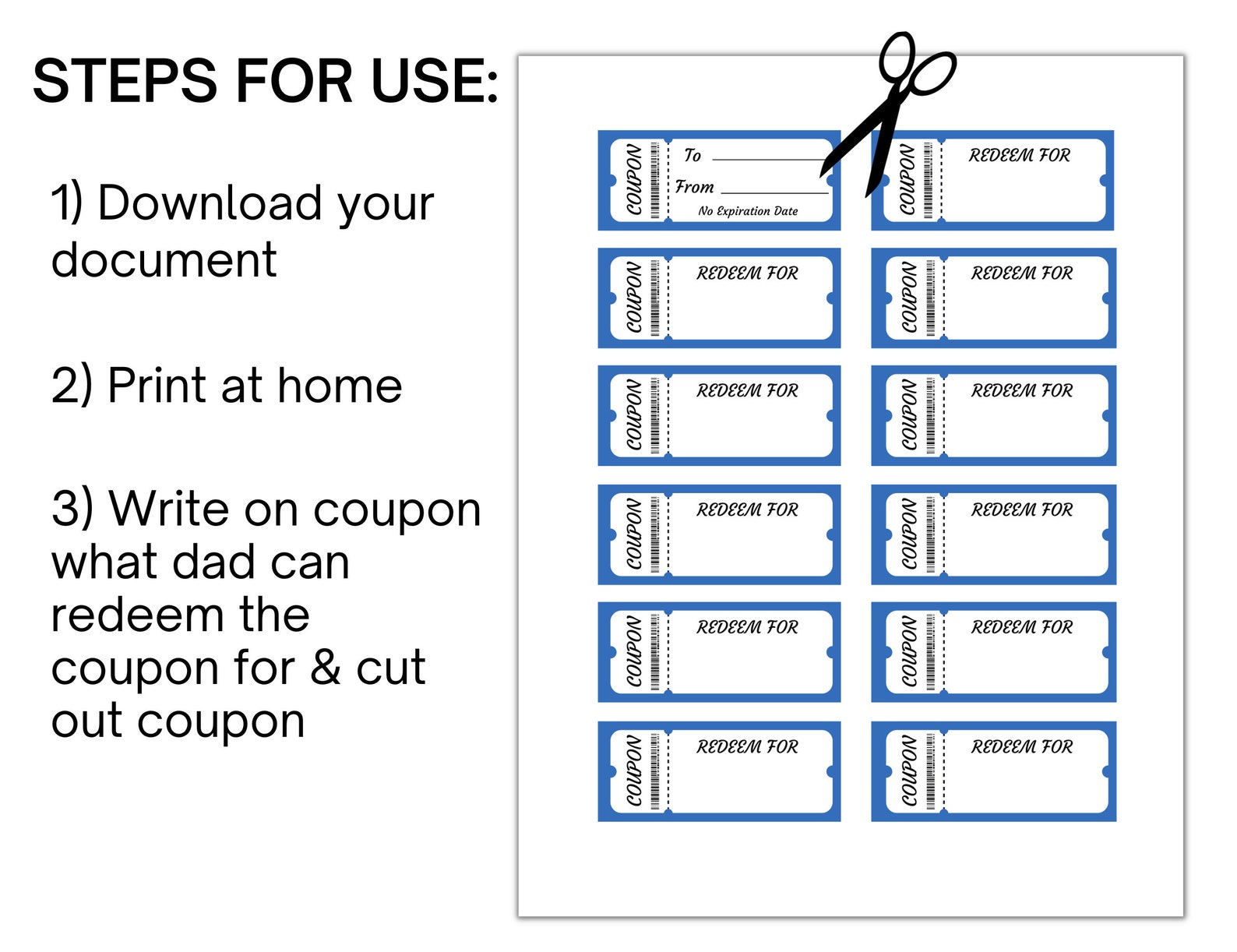 STEPS FOR USE:

1) Download your document

2) Print at home

3) Write on coupon what dad can redeem the coupon for & cut out coupon

COUPON
To
From
No Expiration Date

COUPON
REDEEM FOR

COUPON
REDEEM FOR

COUPON
REDEEM FOR

COUPON
REDEEM FOR

COUPON
REDEEM FOR

COUPON
REDEEM FOR

COUPON
REDEEM FOR

COUPON
REDEEM FOR

COUPON
REDEEM FOR

COUPON
REDEEM FOR

COUPON
REDEEM FOR