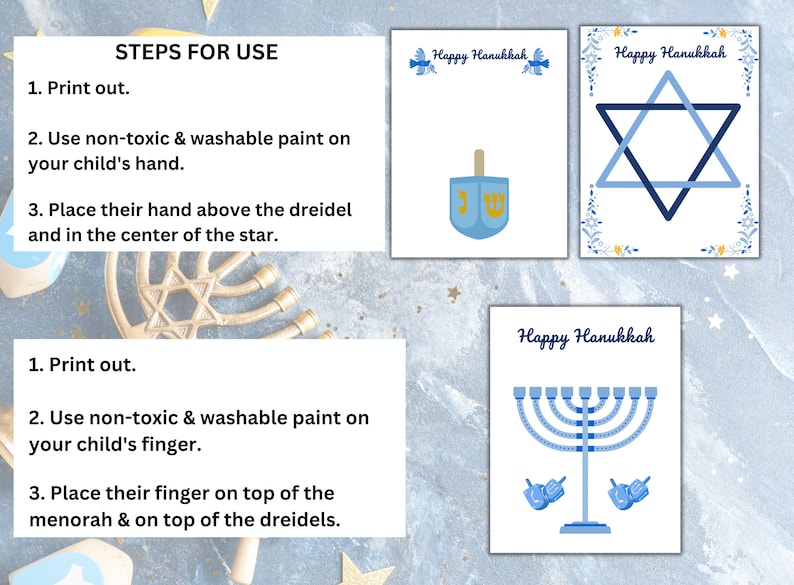 STEPS FOR USE

1. Print out.

2. Use non-toxic & washable paint on your child's hand.

3. Place their hand above the dreidel and in the center of the star.

Happy Hanukkah

נ ש

Happy Hanukkah

1. Print out.

2. Use non-toxic & washable paint on your child's finger.

3. Place their finger on top of the menorah & on top of the dreidels.

Happy Hanukkah