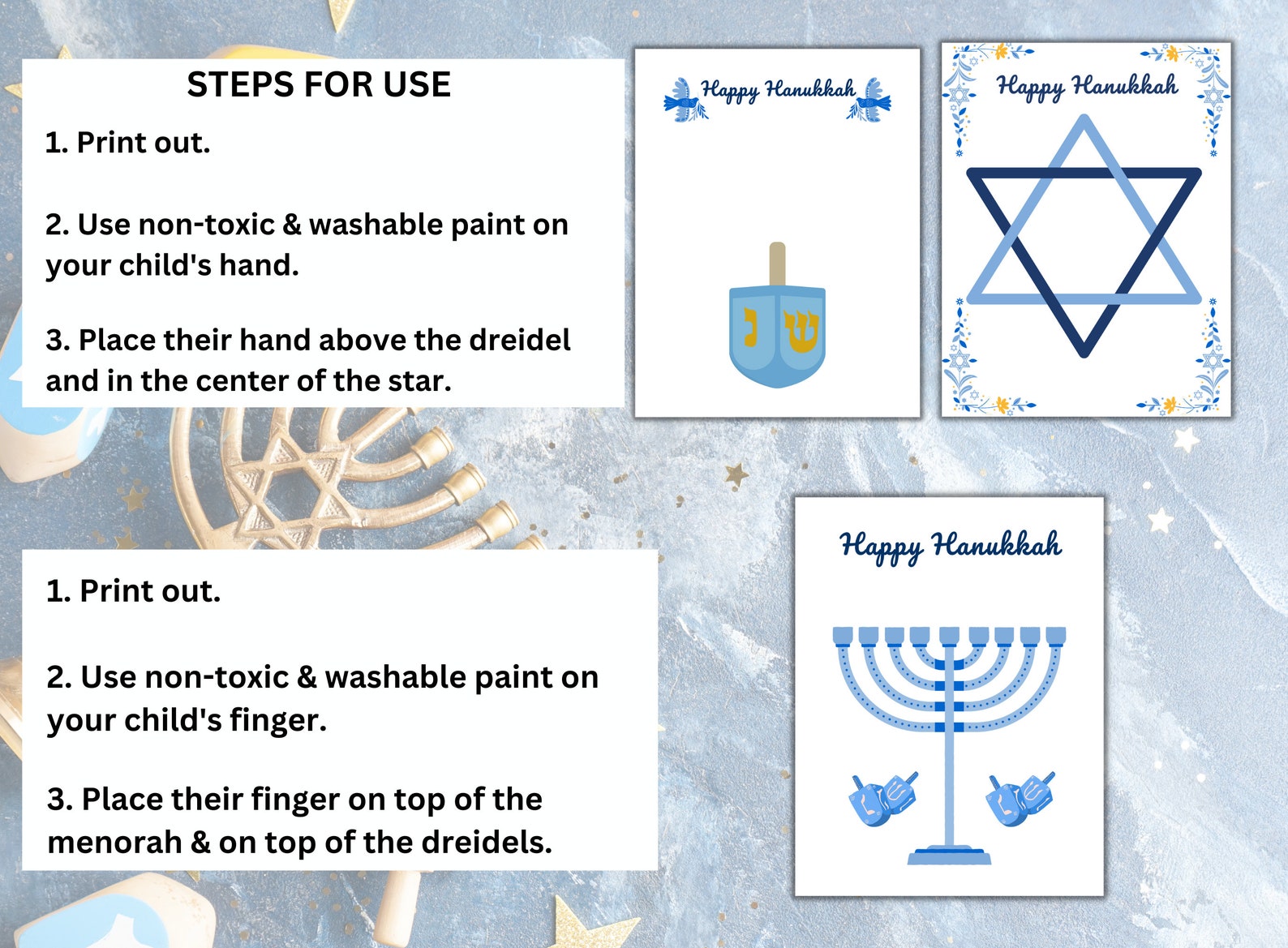 STEPS FOR USE

1. Print out.

2. Use non-toxic & washable paint on your child's hand.

3. Place their hand above the dreidel and in the center of the star.

Happy Hanukkah

נ ש

Happy Hanukkah

1. Print out.

2. Use non-toxic & washable paint on your child's finger.

3. Place their finger on top of the menorah & on top of the dreidels.

Happy Hanukkah