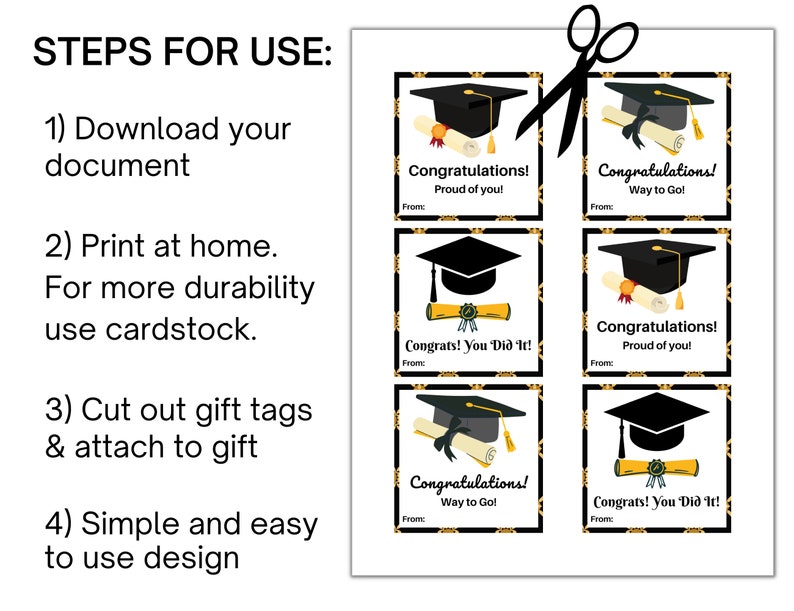 STEPS FOR USE:

1) Download your document

2) Print at home. For more durability use cardstock.

3) Cut out gift tags & attach to gift

4) Simple and easy to use design

Congratulations!
Proud of you!
From:

Congratulations!
Way to Go!
From:

Congrats! You Did It!
From:

Congratulations!
Proud of you!
From:

Congratulations!
Way to Go!
From:

Congrats! You Did It!
From: