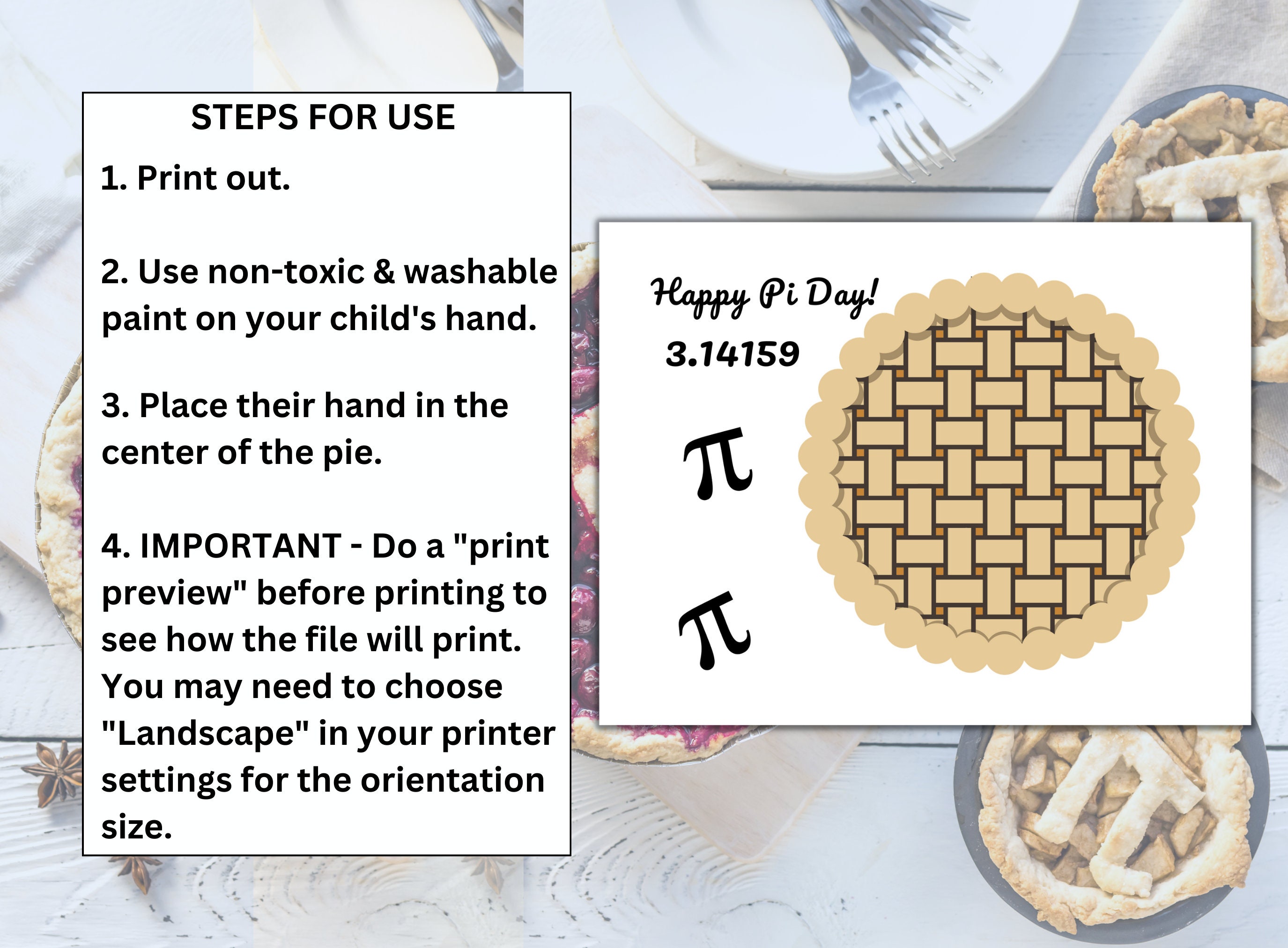 STEPS FOR USE

1. Print out.

2. Use non-toxic & washable paint on your child's hand.

3. Place their hand in the center of the pie.

4. IMPORTANT - Do a "print preview" before printing to see how the file will print. You may need to choose "Landscape" in your printer settings for the orientation size.

Happy Pi Day!

3.14159

$\pi$

$\pi$