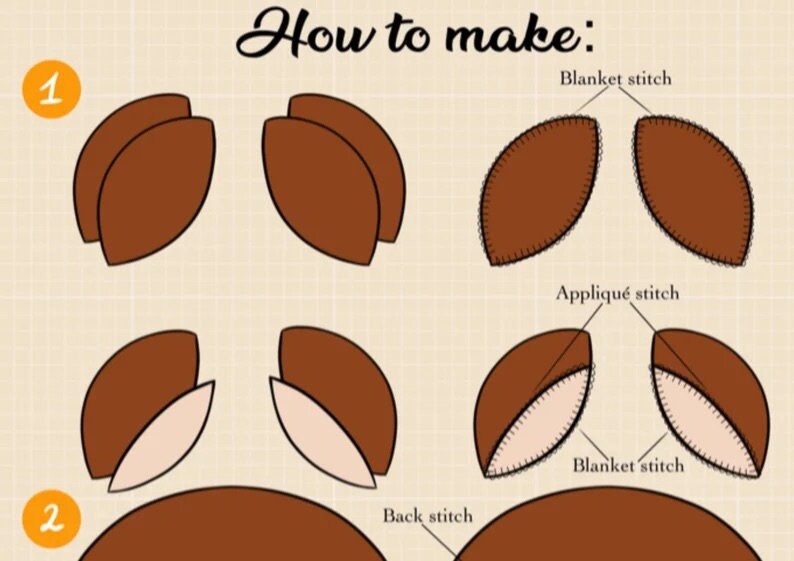 How to make:

1

Blanket stitch

Appliqué stitch

Blanket stitch

2

Back stitch