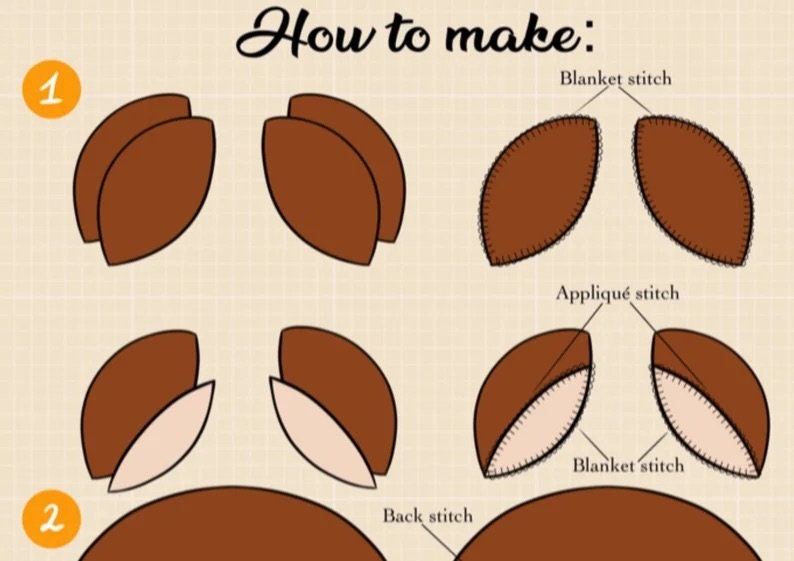 How to make:

1

Blanket stitch

Appliqué stitch

Blanket stitch

2

Back stitch