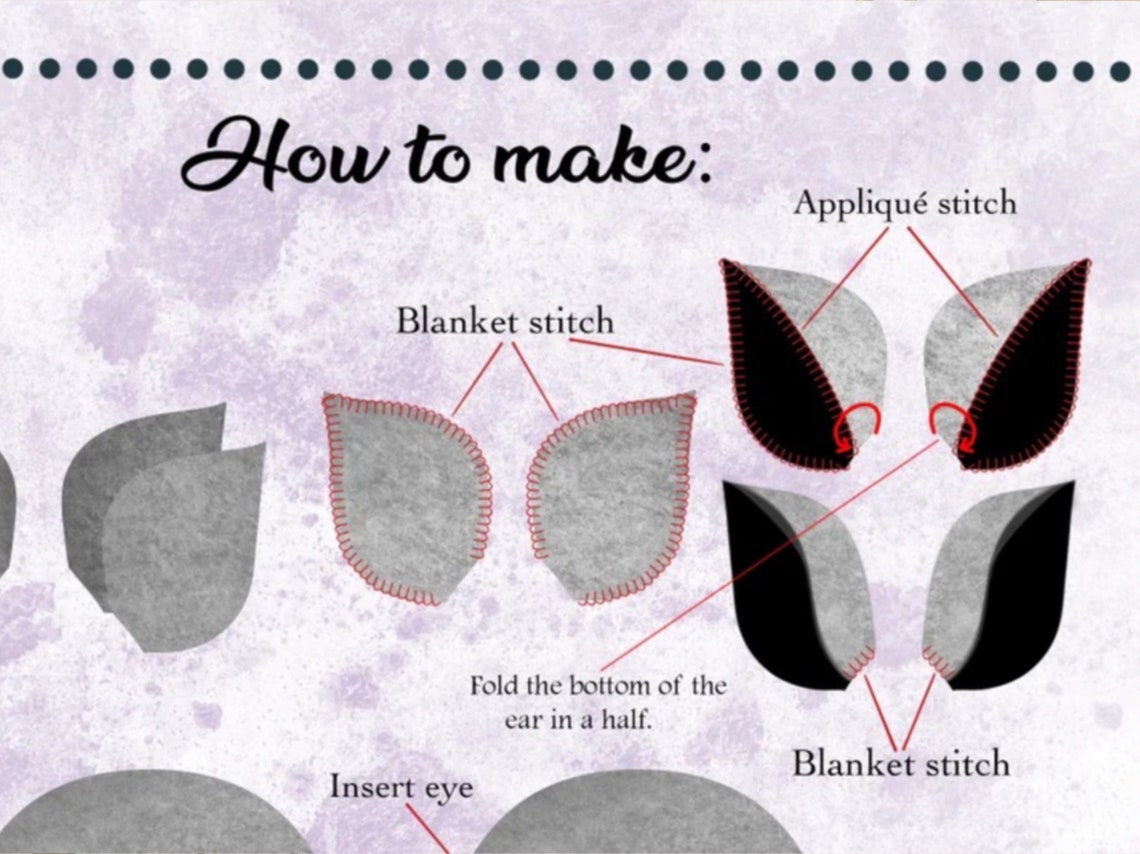 How to make:

Appliqué stitch

Blanket stitch

Fold the bottom of the ear in a half.

Blanket stitch

Insert eye