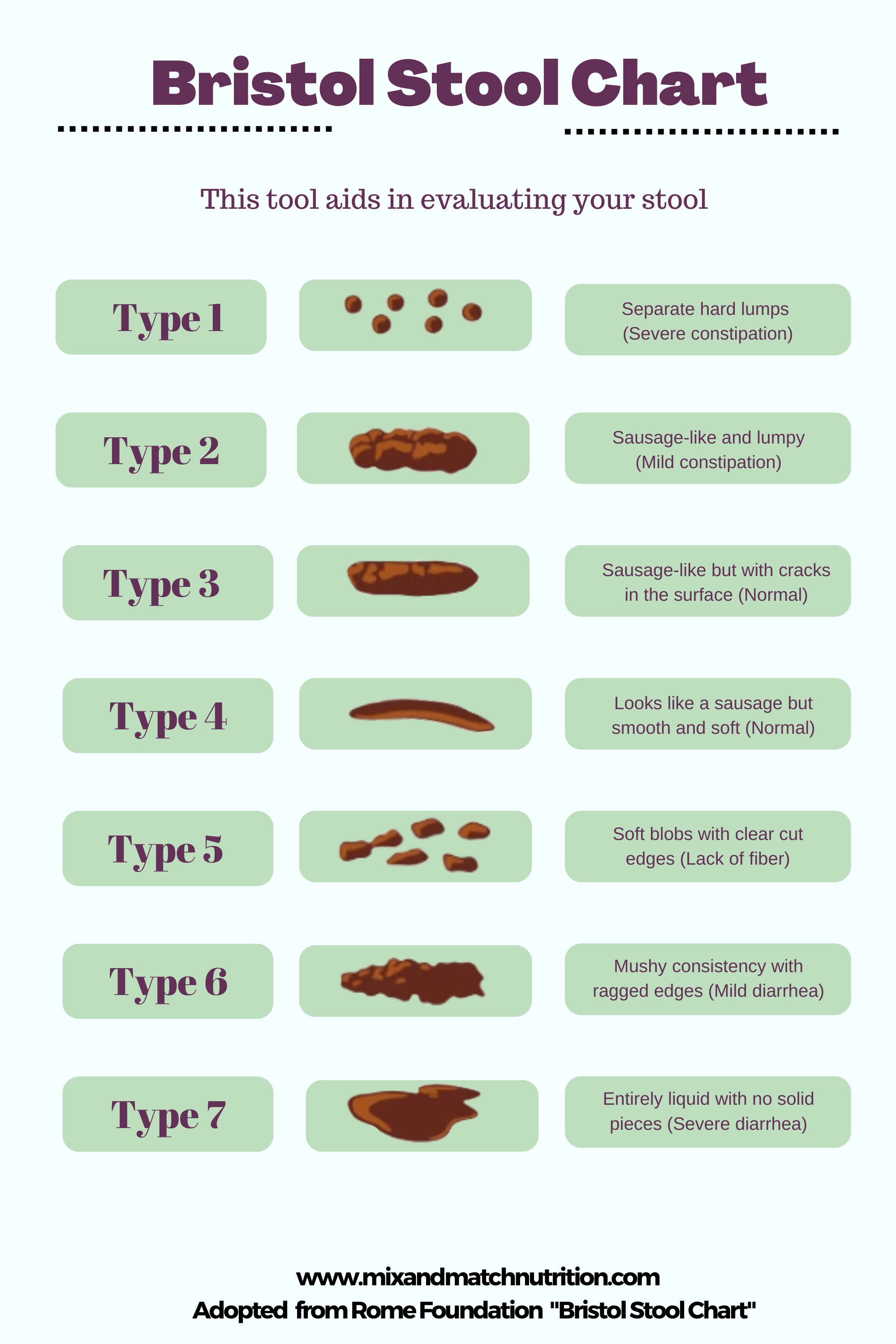 Bristol Stool Chart

This tool aids in evaluating your stool

Type 1

Separate hard lumps (Severe constipation)

Type 2

Sausage-like and lumpy (Mild constipation)

Type 3

Sausage-like but with cracks in the surface (Normal)

Type 4

Looks like a sausage but smooth and soft (Normal)

Type 5

Soft blobs with clear cut edges (Lack of fiber)

Type 6

Mushy consistency with ragged edges (Mild diarrhea)

Type 7

Entirely liquid with no solid pieces (Severe diarrhea)

www.mixandmatchnutrition.com
Adopted from Rome Foundation "Bristol Stool Chart"