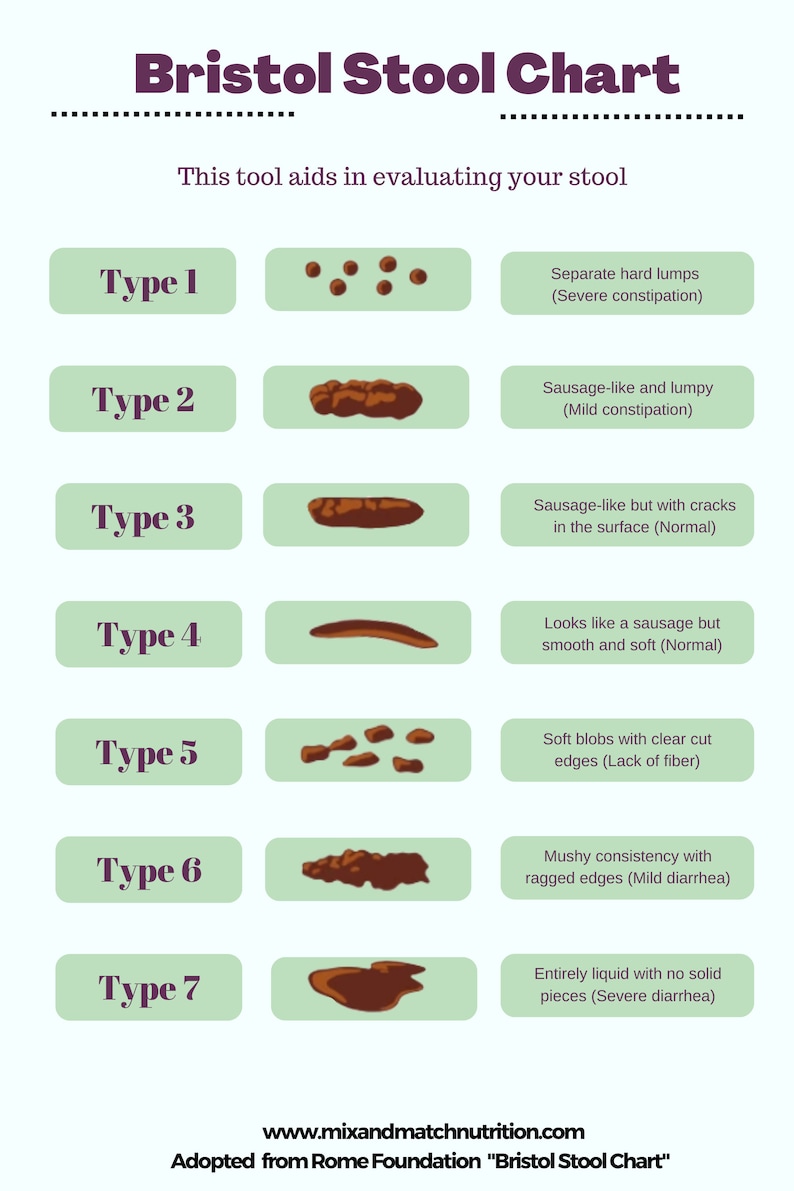 Bristol Stool Chart

This tool aids in evaluating your stool

Type 1

Separate hard lumps (Severe constipation)

Type 2

Sausage-like and lumpy (Mild constipation)

Type 3

Sausage-like but with cracks in the surface (Normal)

Type 4

Looks like a sausage but smooth and soft (Normal)

Type 5

Soft blobs with clear cut edges (Lack of fiber)

Type 6

Mushy consistency with ragged edges (Mild diarrhea)

Type 7

Entirely liquid with no solid pieces (Severe diarrhea)

www.mixandmatchnutrition.com
Adopted from Rome Foundation "Bristol Stool Chart"