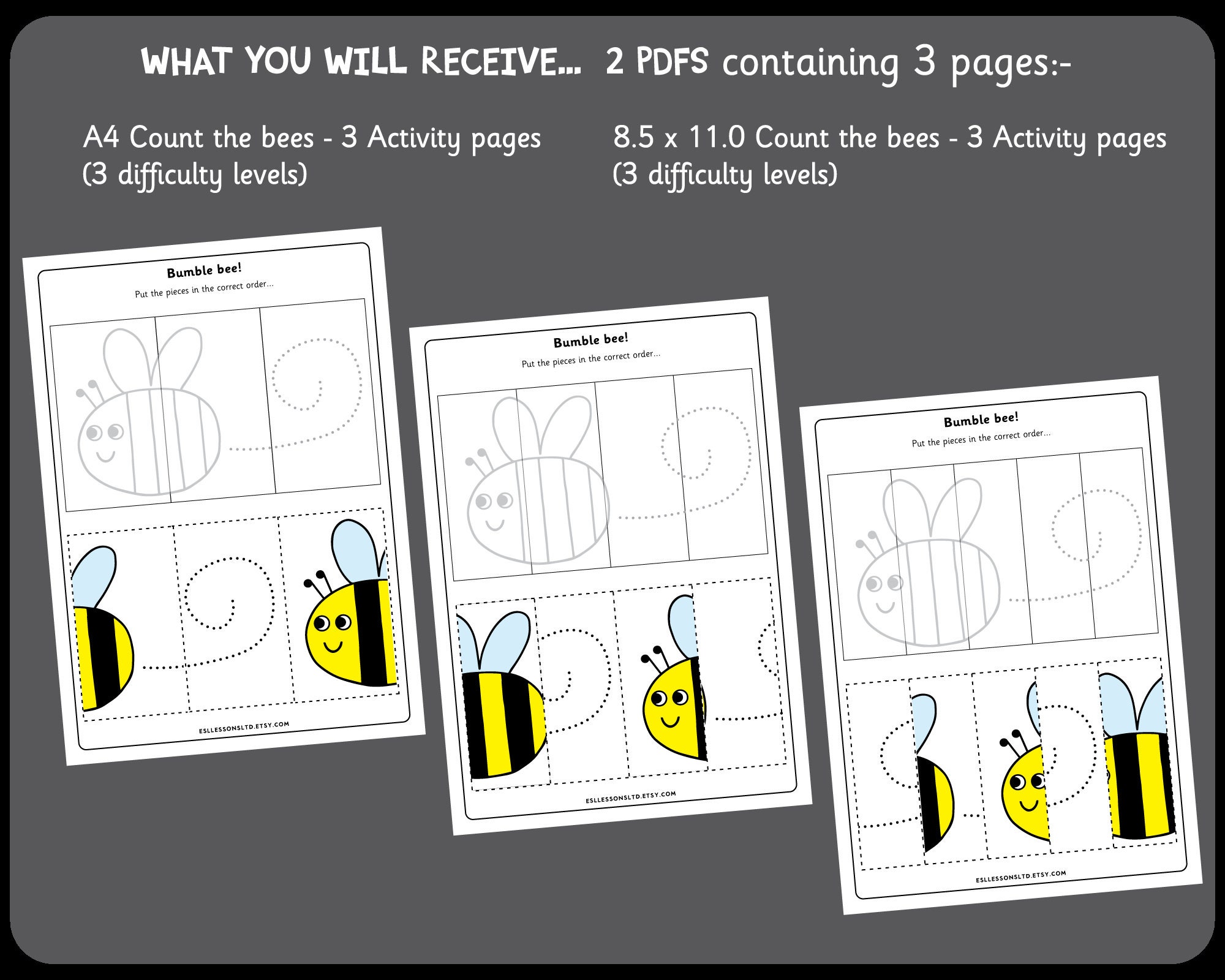 WHAT YOU WILL RECEIVE... 2 PDFS containing 3 pages:-

A4 Count the bees - 3 Activity pages (3 difficulty levels)

8.5 x 11.0 Count the bees - 3 Activity pages (3 difficulty levels)

Bumble bee!

Put the pieces in the correct order...

ESLLESSONSLTD.ETSY.COM

Bumble bee!

Put the pieces in the correct order...

ESLLESSONSLTD.ETSY.COM

Bumble bee!

Put the pieces in the correct order...

ESLLESSONSLTD.ETSY.COM