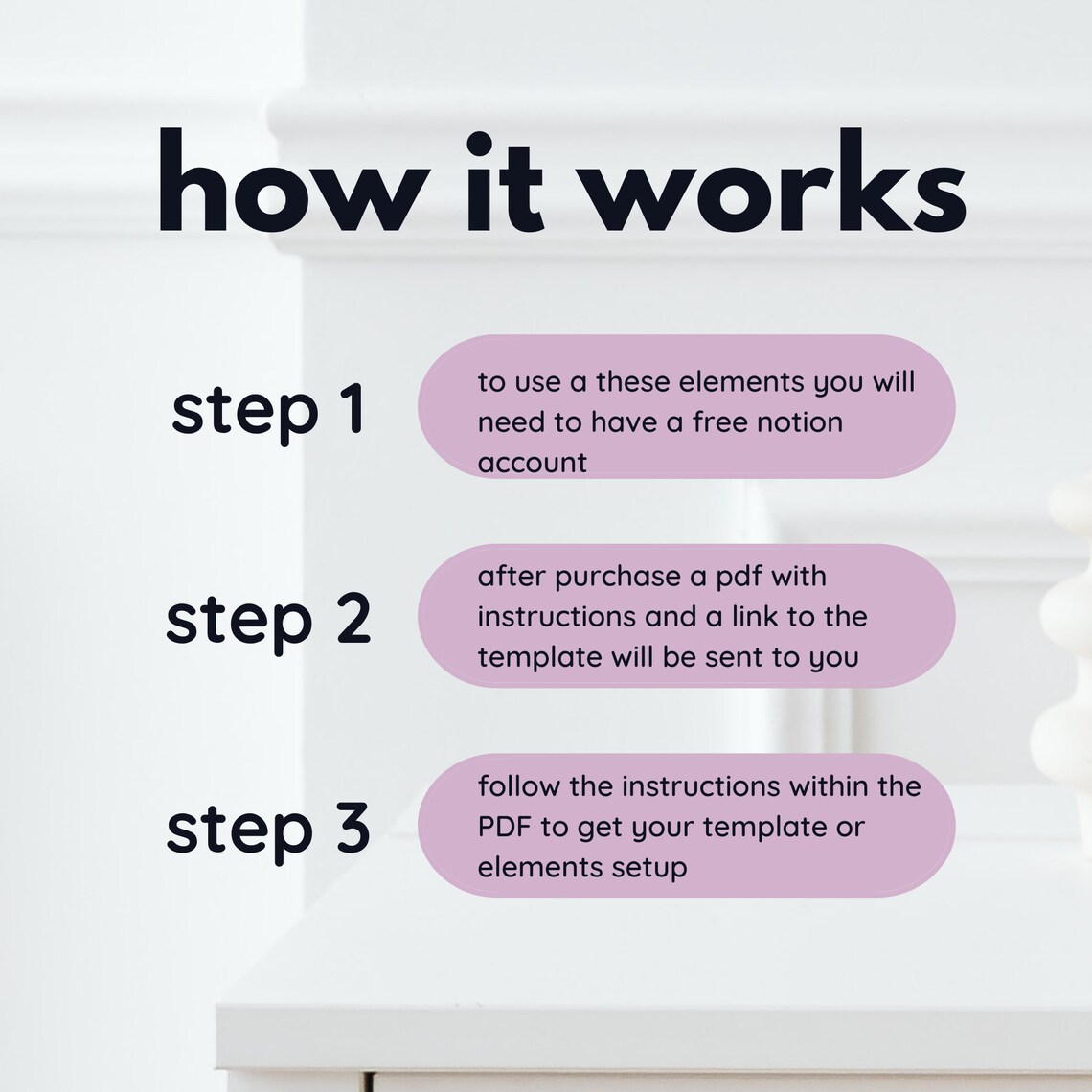 how it works

step 1

to use a these elements you will need to have a free notion account

step 2

after purchase a pdf with instructions and a link to the template will be sent to you

step 3

follow the instructions within the PDF to get your template or elements setup