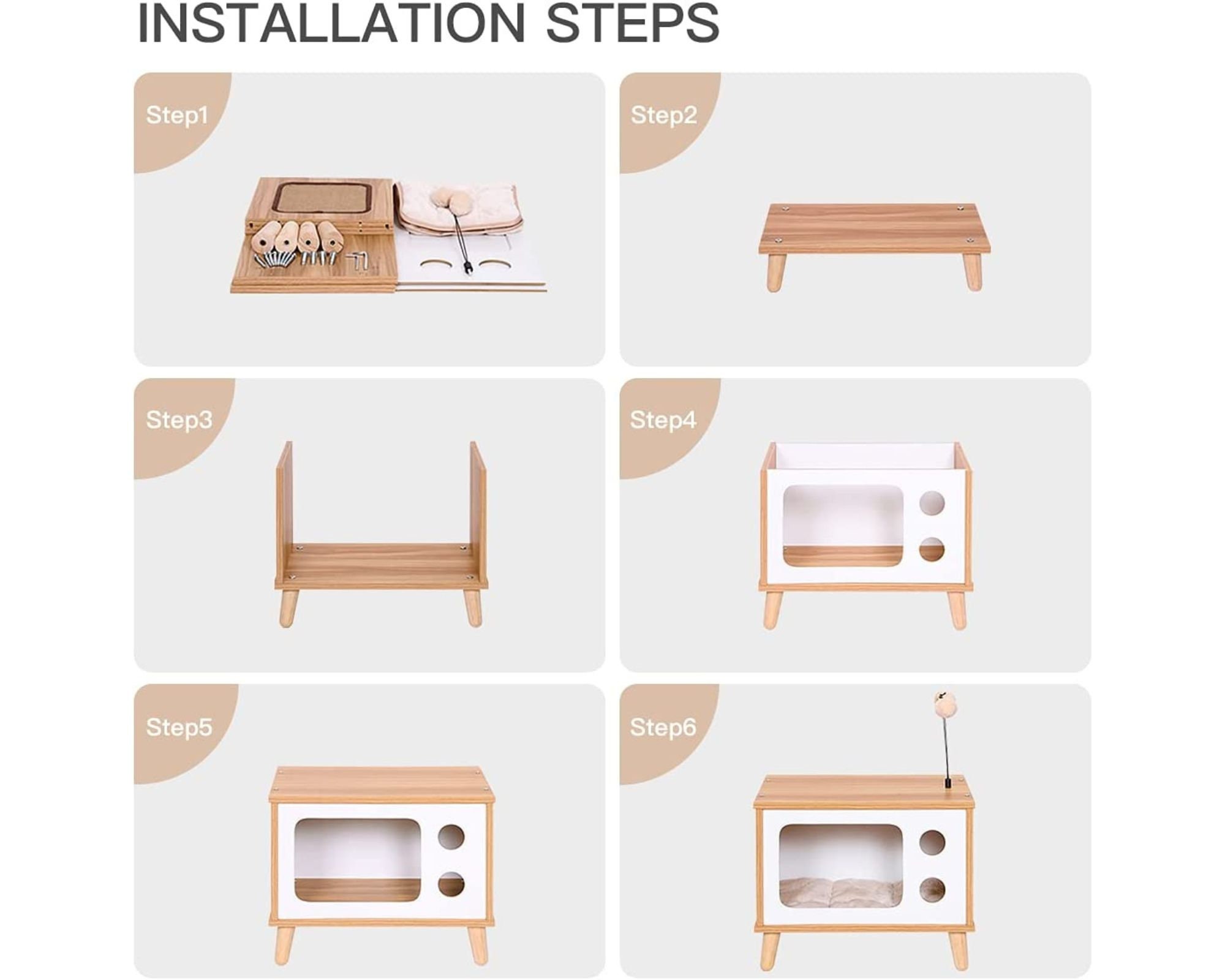 INSTALLATION STEPS

Step1

Step2

Step3

Step4

Step5

Step6