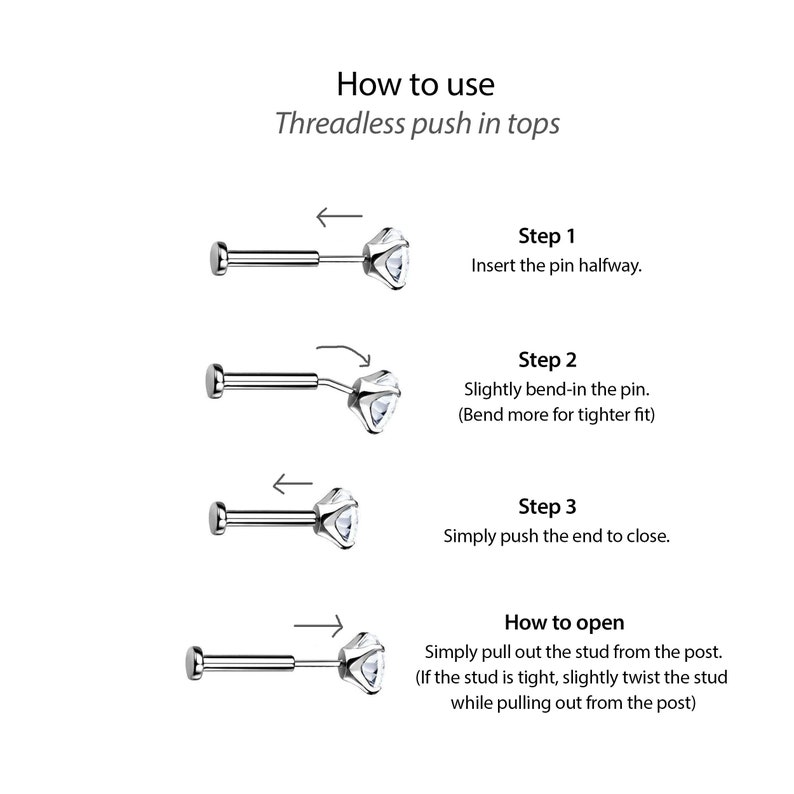 How to use
Threadless push in tops

Step 1
Insert the pin halfway.

Step 2
Slightly bend-in the pin.
(Bend more for tighter fit)

Step 3
Simply push the end to close.

How to open
Simply pull out the stud from the post.
(If the stud is tight, slightly twist the stud while pulling out from the post)