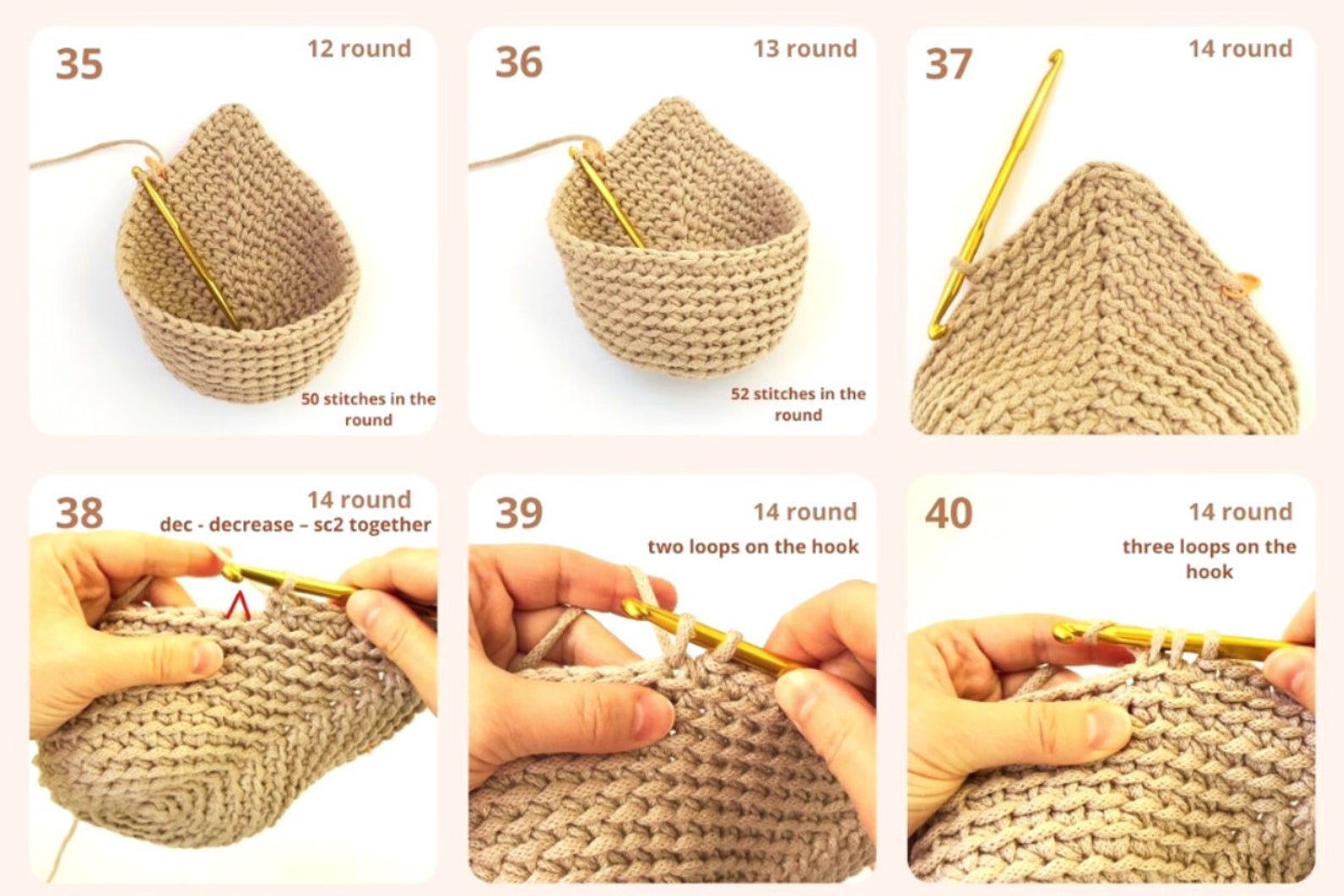 35

12 round

50 stitches in the round

36

13 round

52 stitches in the round

37

14 round

38

14 round

dec - decrease – sc2 together

39

14 round

two loops on the hook

40

14 round

three loops on the hook