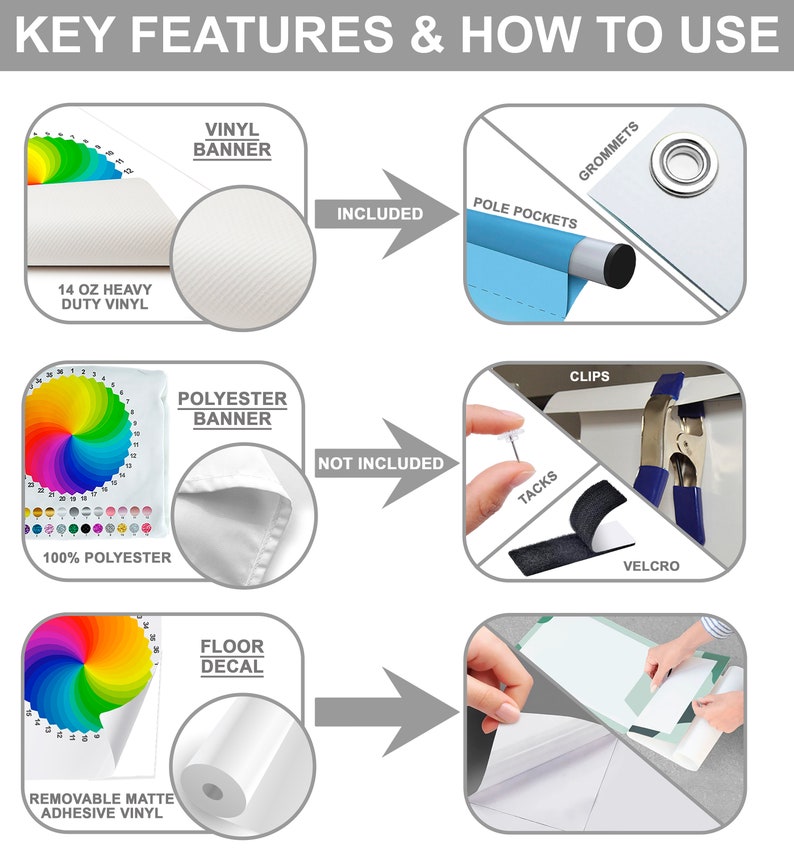 KEY FEATURES & HOW TO USE

VINYL BANNER

14 OZ HEAVY DUTY VINYL

INCLUDED

GROMMETS

POLE POCKETS

POLYESTER BANNER

100% POLYESTER

NOT INCLUDED

CLIPS

TACKS

VELCRO

FLOOR DECAL

REMOVABLE MATTE ADHESIVE VINYL