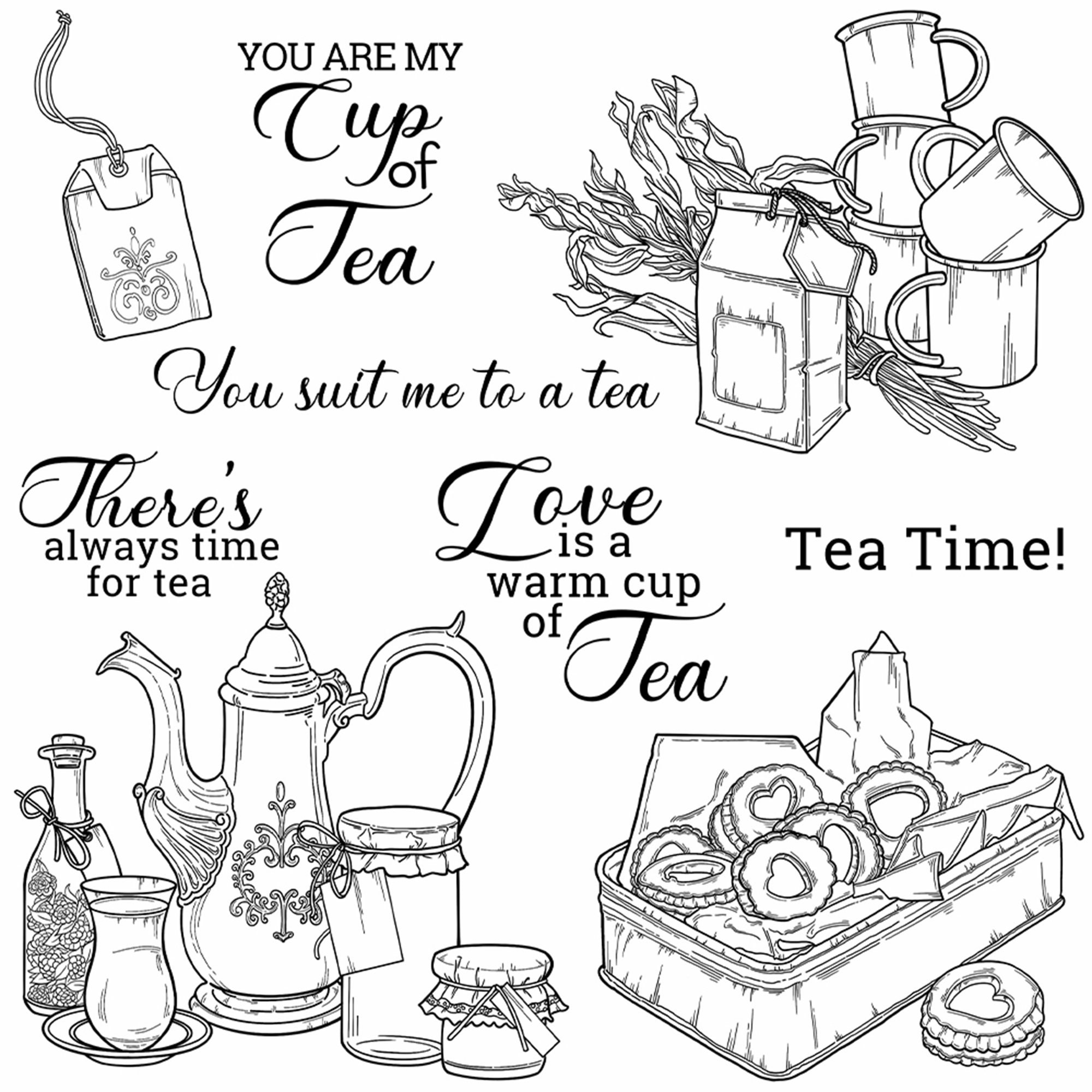 YOU ARE MY
Cup
of
Tea

You suit me to a tea

There's
always time
for tea

Love
is a
warm cup
of
Tea

Tea Time!