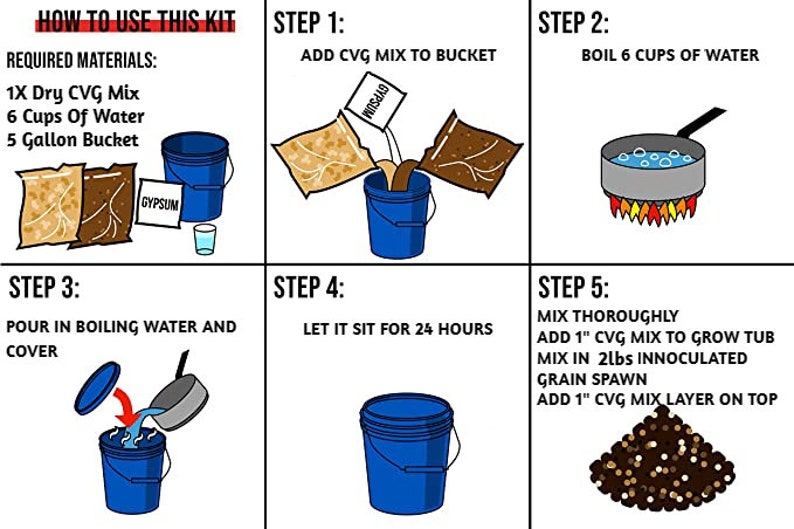 HOW TO USE THIS KIT

REQUIRED MATERIALS:

1X Dry CVG Mix
6 Cups Of Water
5 Gallon Bucket

GYPSUM

STEP 1:

ADD CVG MIX TO BUCKET

GYPSUM

STEP 2:

BOIL 6 CUPS OF WATER

STEP 3:

POUR IN BOILING WATER AND COVER

STEP 4:

LET IT SIT FOR 24 HOURS

STEP 5:

MIX THOROUGHLY
ADD 1" CVG MIX TO GROW TUB
MIX IN 2lbs INNOCULATED GRAIN SPAWN
ADD 1" CVG MIX LAYER ON TOP