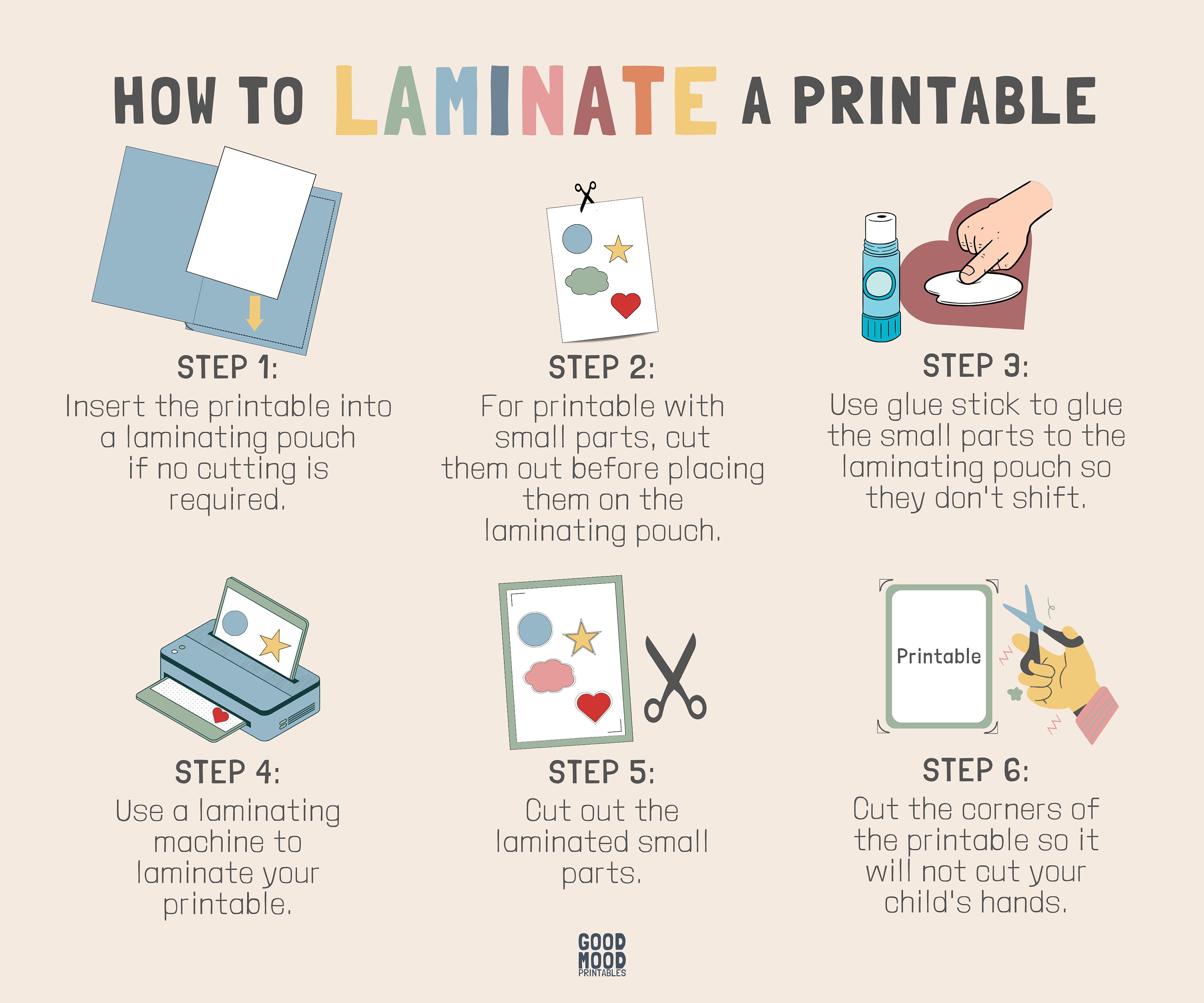 HOW TO LAMINATE A PRINTABLE

STEP 1:
Insert the printable into a laminating pouch if no cutting is required.

STEP 2:
For printable with small parts, cut them out before placing them on the laminating pouch.

STEP 3:
Use glue stick to glue the small parts to the laminating pouch so they don't shift.

STEP 4:
Use a laminating machine to laminate your printable.

STEP 5:
Cut out the laminated small parts.

Printable

STEP 6:
Cut the corners of the printable so it will not cut your child's hands.

GOOD MOOD PRINTABLES