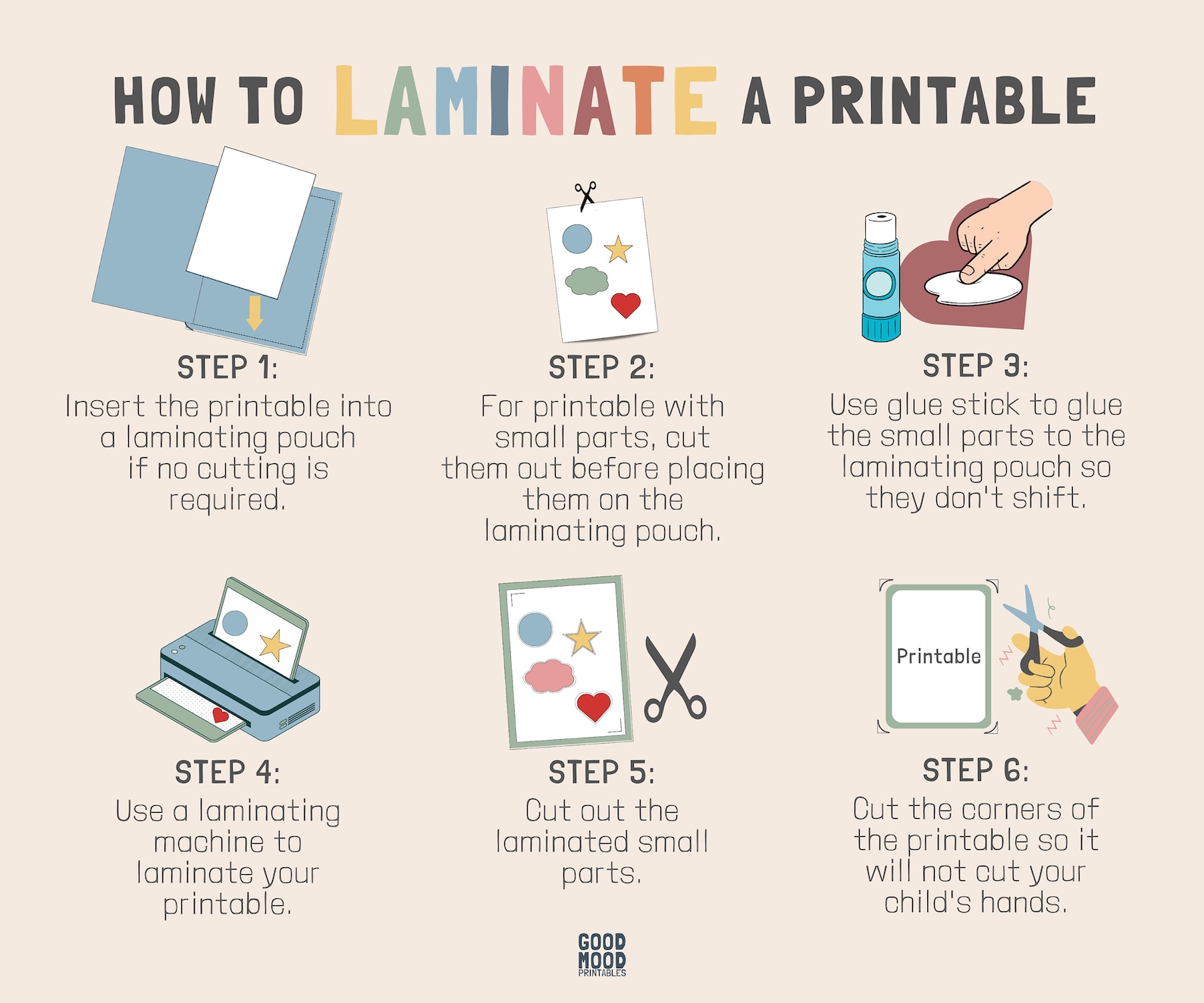 HOW TO LAMINATE A PRINTABLE

STEP 1:
Insert the printable into a laminating pouch if no cutting is required.

STEP 2:
For printable with small parts, cut them out before placing them on the laminating pouch.

STEP 3:
Use glue stick to glue the small parts to the laminating pouch so they don't shift.

STEP 4:
Use a laminating machine to laminate your printable.

STEP 5:
Cut out the laminated small parts.

Printable

STEP 6:
Cut the corners of the printable so it will not cut your child's hands.

GOOD MOOD PRINTABLES