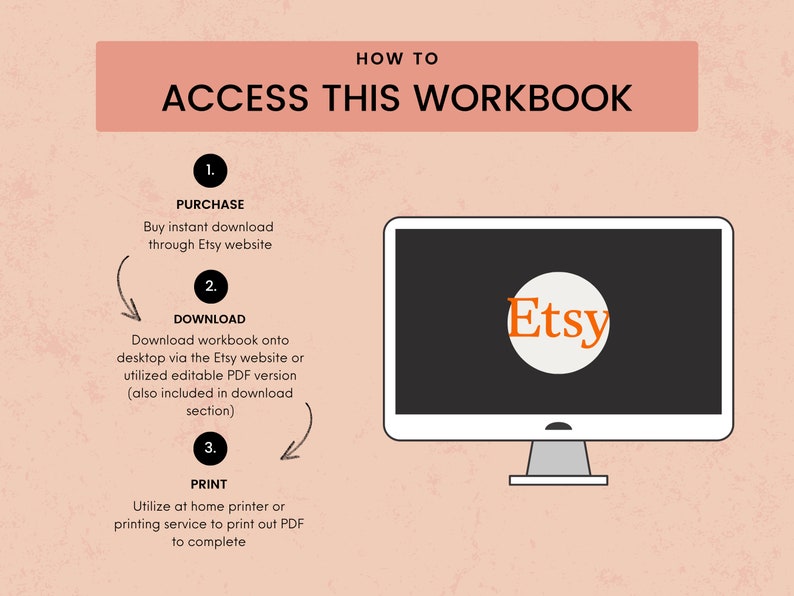 HOW TO
ACCESS THIS WORKBOOK

1.
PURCHASE
Buy instant download through Etsy website

2.
DOWNLOAD
Download workbook onto desktop via the Etsy website or utilized editable PDF version (also included in download section)

3.
PRINT
Utilize at home printer or printing service to print out PDF to complete

Etsy