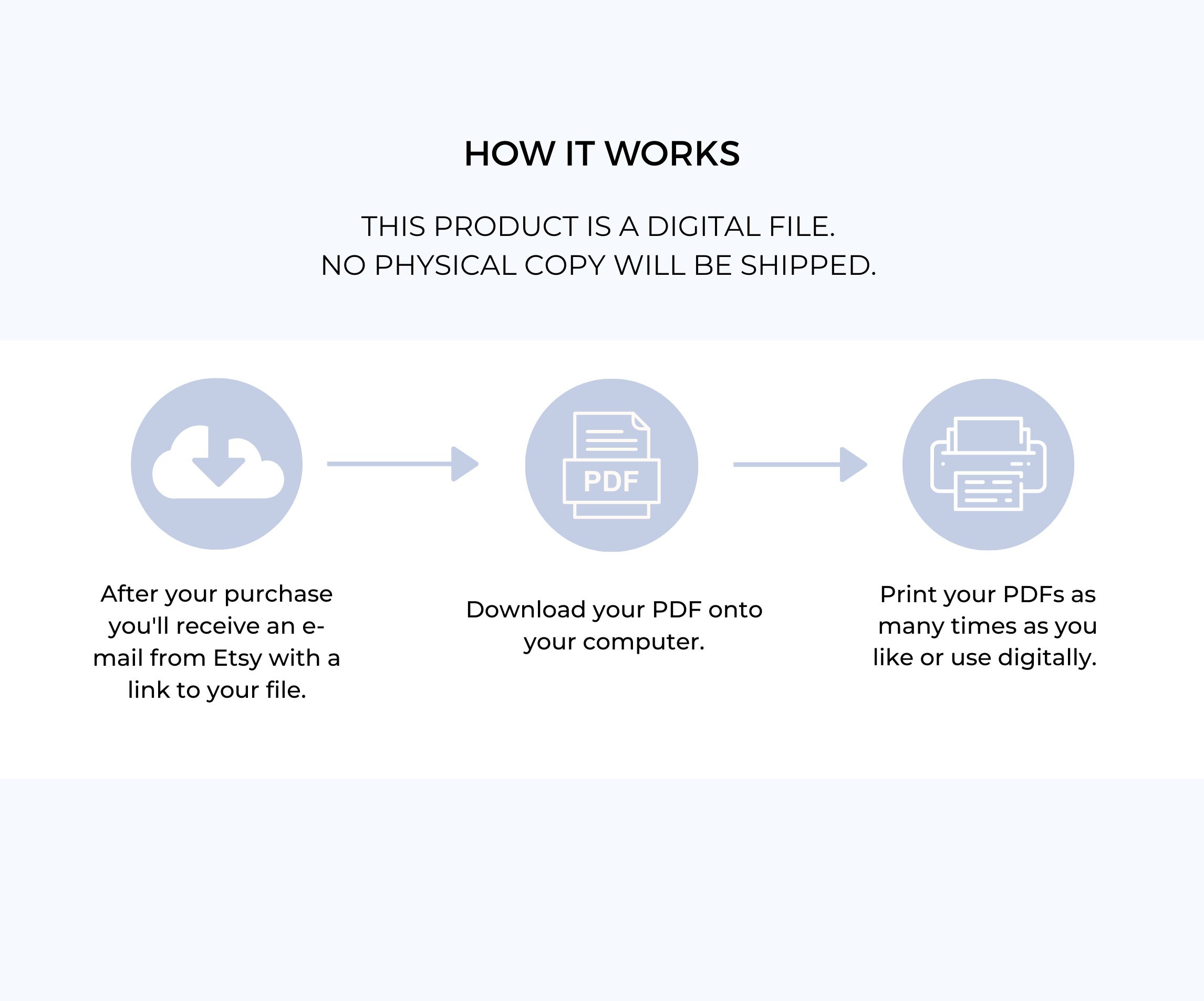 HOW IT WORKS

THIS PRODUCT IS A DIGITAL FILE.
NO PHYSICAL COPY WILL BE SHIPPED.

PDF

After your purchase you'll receive an e-mail from Etsy with a link to your file.

Download your PDF onto your computer.

Print your PDFs as many times as you like or use digitally.