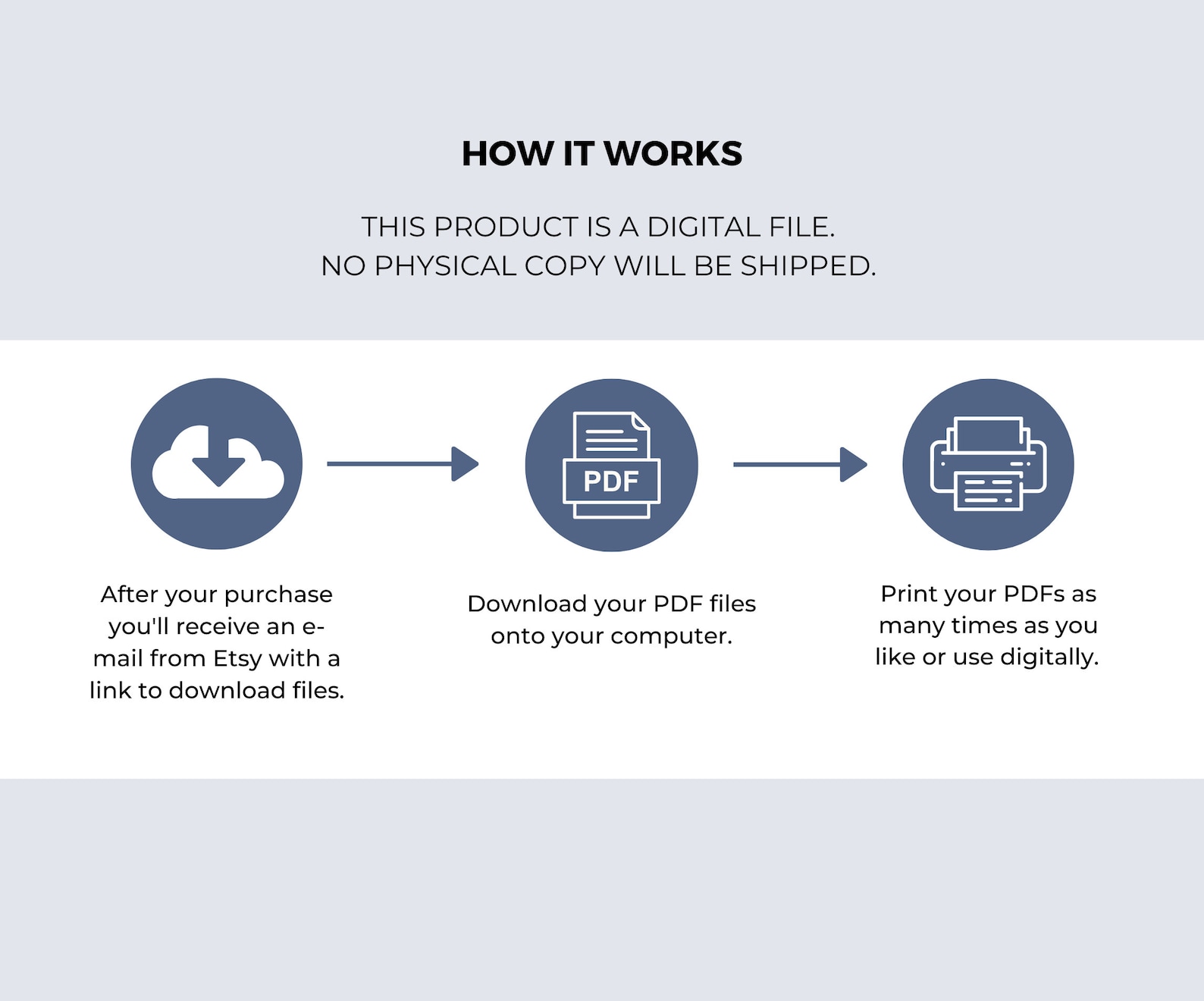 HOW IT WORKS

THIS PRODUCT IS A DIGITAL FILE.
NO PHYSICAL COPY WILL BE SHIPPED.

PDF

After your purchase you'll receive an e-mail from Etsy with a link to download files.

Download your PDF files onto your computer.

Print your PDFs as many times as you like or use digitally.