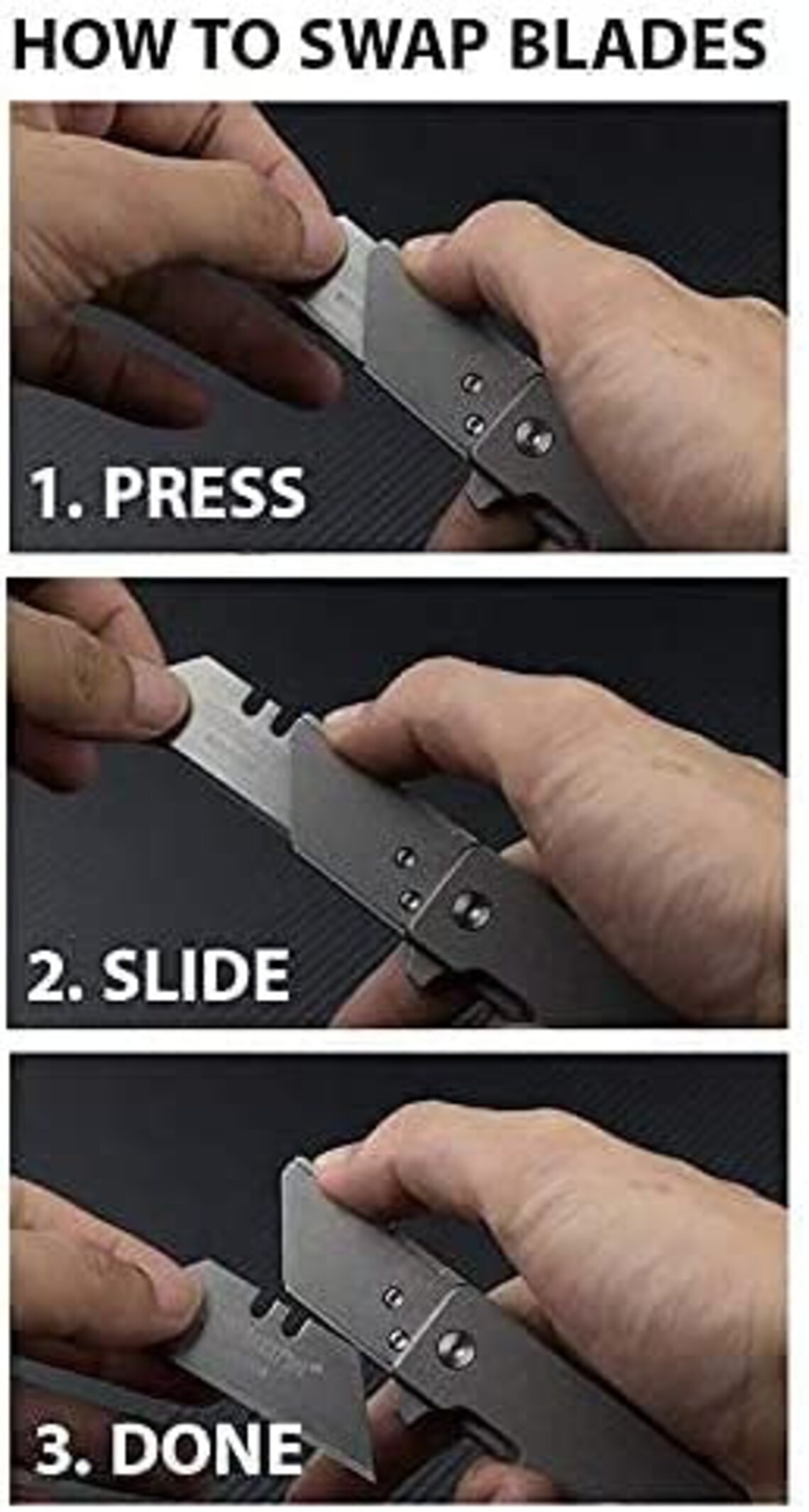 HOW TO SWAP BLADES

1. PRESS

2. SLIDE

3. DONE