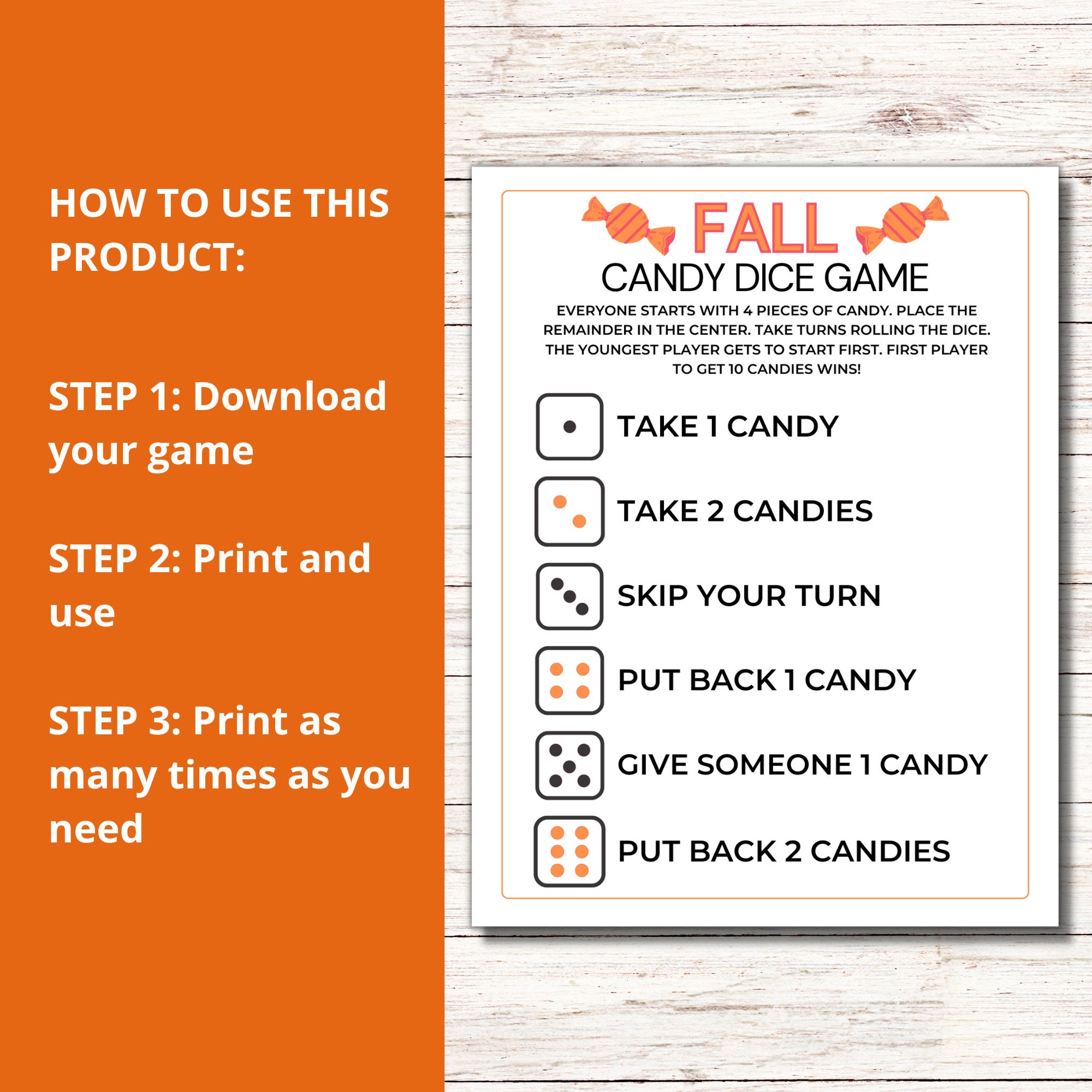 HOW TO USE THIS PRODUCT:

STEP 1: Download your game

STEP 2: Print and use

STEP 3: Print as many times as you need

FALL
CANDY DICE GAME

EVERYONE STARTS WITH 4 PIECES OF CANDY. PLACE THE REMAINDER IN THE CENTER. TAKE TURNS ROLLING THE DICE. THE YOUNGEST PLAYER GETS TO START FIRST. FIRST PLAYER TO GET 10 CANDIES WINS!

TAKE 1 CANDY

TAKE 2 CANDIES

SKIP YOUR TURN

PUT BACK 1 CANDY

GIVE SOMEONE 1 CANDY

PUT BACK 2 CANDIES