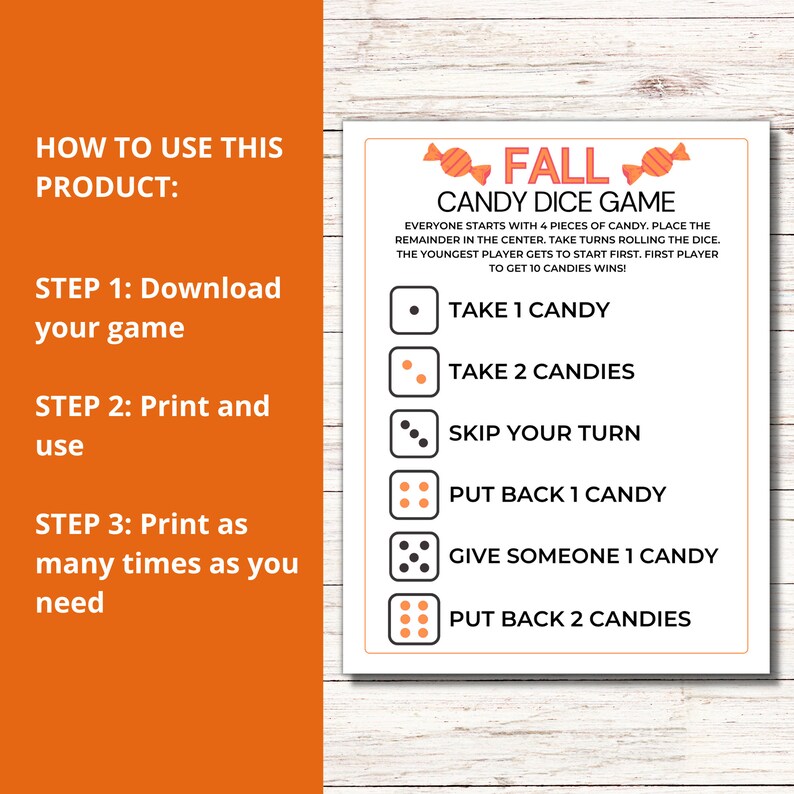 HOW TO USE THIS PRODUCT:

STEP 1: Download your game

STEP 2: Print and use

STEP 3: Print as many times as you need

FALL

CANDY DICE GAME

EVERYONE STARTS WITH 4 PIECES OF CANDY. PLACE THE REMAINDER IN THE CENTER. TAKE TURNS ROLLING THE DICE. THE YOUNGEST PLAYER GETS TO START FIRST. FIRST PLAYER TO GET 10 CANDIES WINS!

TAKE 1 CANDY

TAKE 2 CANDIES

SKIP YOUR TURN

PUT BACK 1 CANDY

GIVE SOMEONE 1 CANDY

PUT BACK 2 CANDIES