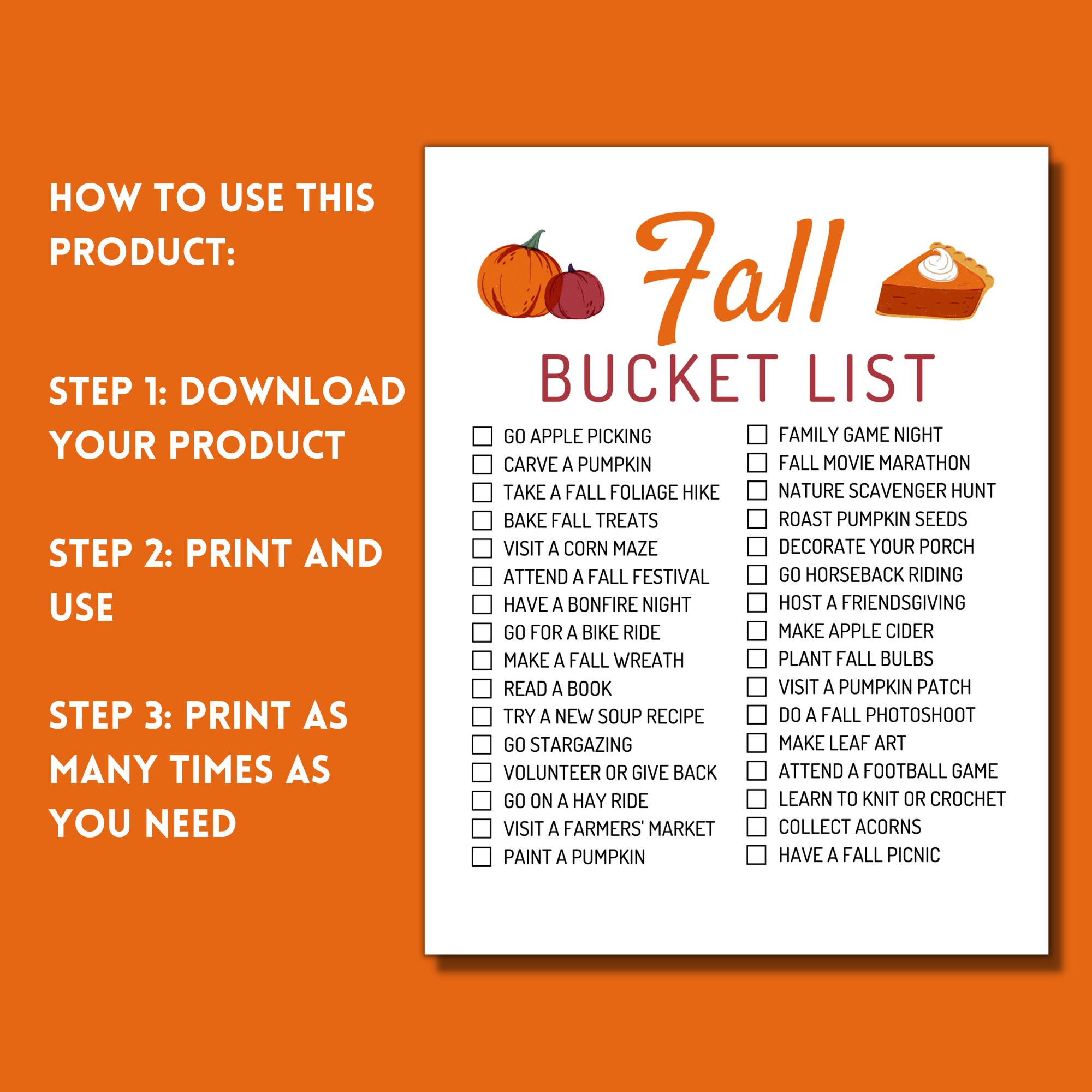 HOW TO USE THIS PRODUCT:

STEP 1: DOWNLOAD YOUR PRODUCT

STEP 2: PRINT AND USE

STEP 3: PRINT AS MANY TIMES AS YOU NEED

Fall
BUCKET LIST

GO APPLE PICKING
CARVE A PUMPKIN
TAKE A FALL FOLIAGE HIKE
BAKE FALL TREATS
VISIT A CORN MAZE
ATTEND A FALL FESTIVAL
HAVE A BONFIRE NIGHT
GO FOR A BIKE RIDE
MAKE A FALL WREATH
READ A BOOK
TRY A NEW SOUP RECIPE
GO STARGAZING
VOLUNTEER OR GIVE BACK
GO ON A HAY RIDE
VISIT A FARMERS' MARKET
PAINT A PUMPKIN

FAMILY GAME NIGHT
FALL MOVIE MARATHON
NATURE SCAVENGER HUNT
ROAST PUMPKIN SEEDS
DECORATE YOUR PORCH
GO HORSEBACK RIDING
HOST A FRIENDSGIVING
MAKE APPLE CIDER
PLANT FALL BULBS
VISIT A PUMPKIN PATCH
DO A FALL PHOTOSHOOT
MAKE LEAF ART
ATTEND A FOOTBALL GAME
LEARN TO KNIT OR CROCHET
COLLECT ACORNS
HAVE A FALL PICNIC