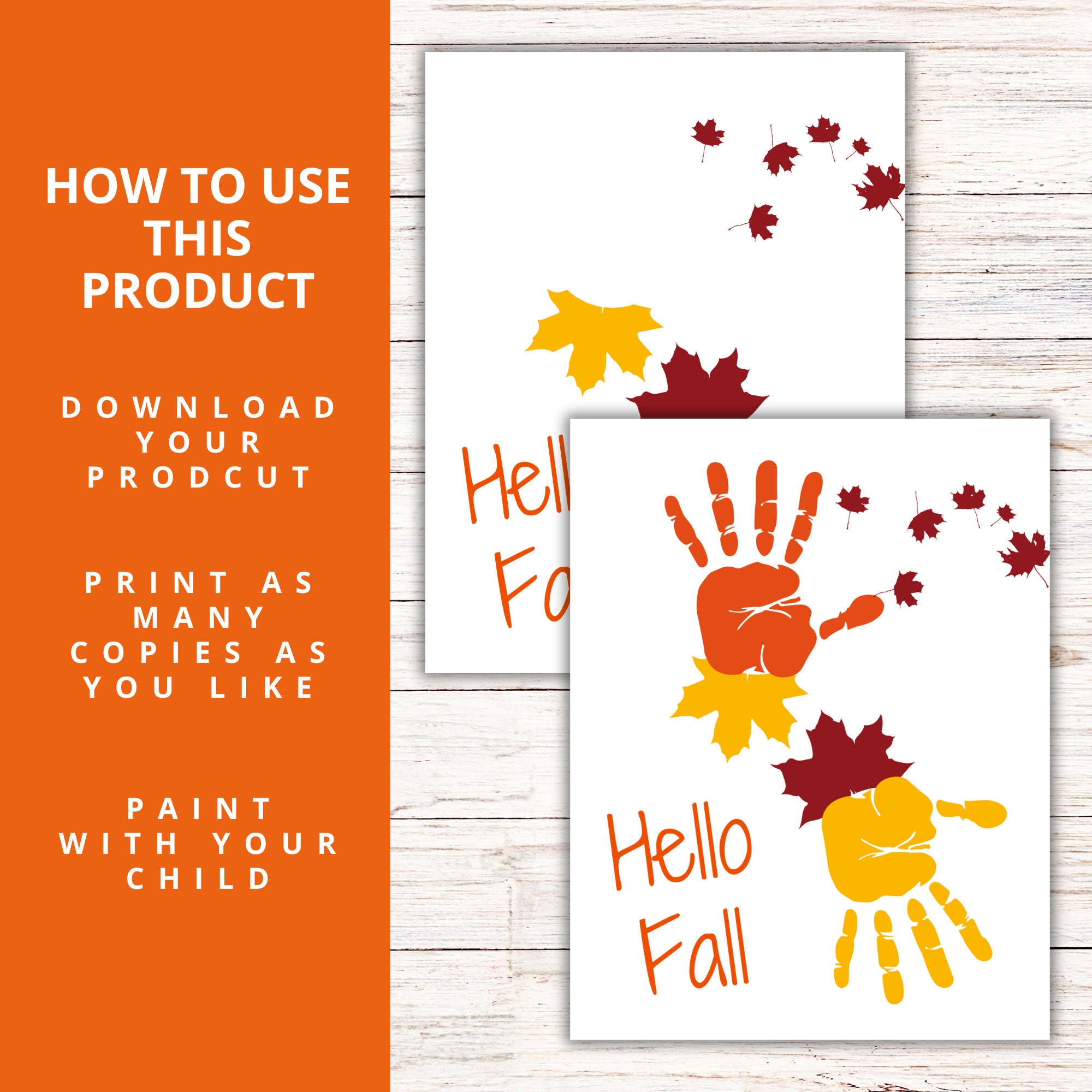 HOW TO USE THIS PRODUCT

DOWNLOAD YOUR PRODCUT

PRINT AS MANY COPIES AS YOU LIKE

PAINT WITH YOUR CHILD

Hell
Fa

Hello
Fall