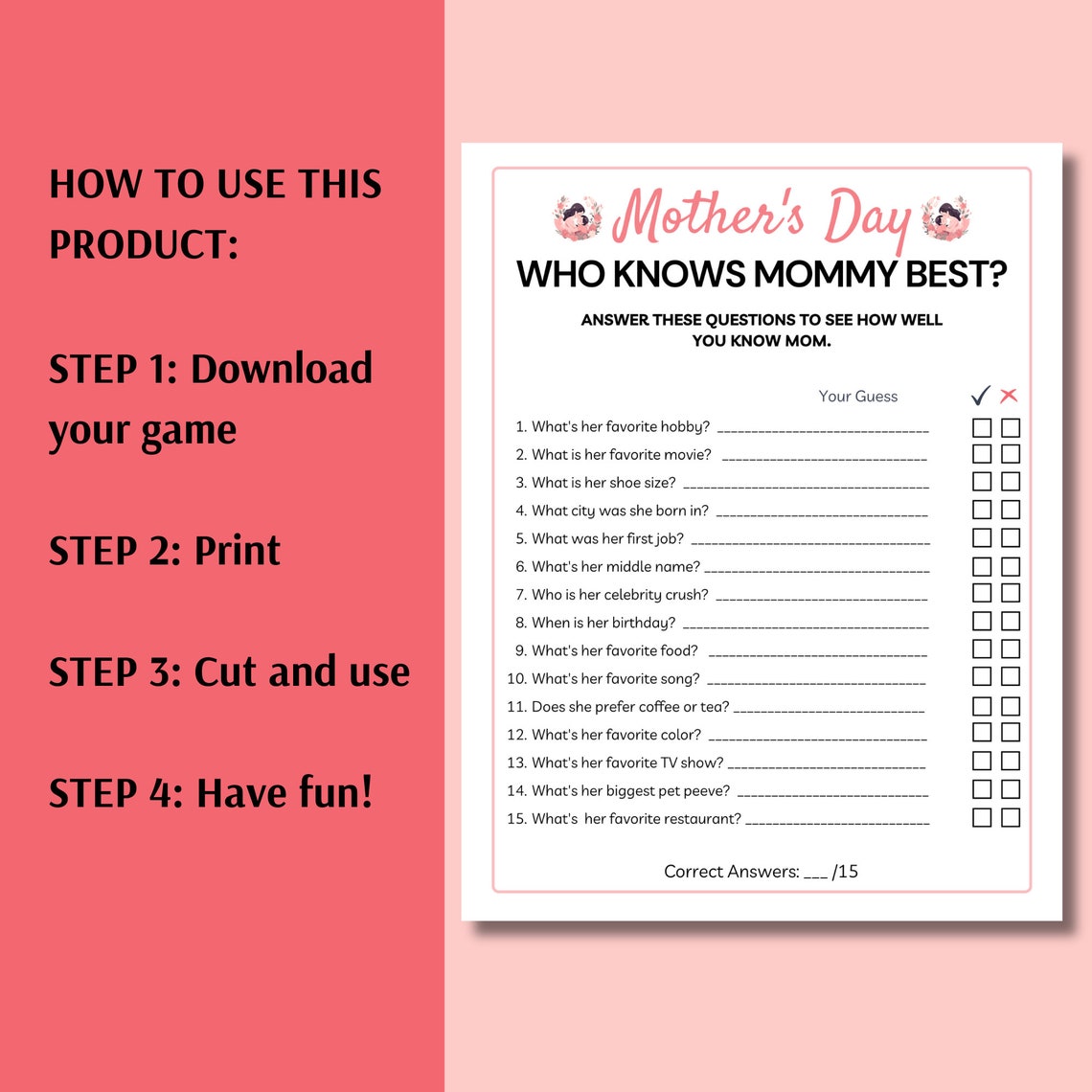 HOW TO USE THIS PRODUCT:

STEP 1: Download your game

STEP 2: Print

STEP 3: Cut and use

STEP 4: Have fun!

Mother's Day
WHO KNOWS MOMMY BEST?

ANSWER THESE QUESTIONS TO SEE HOW WELL YOU KNOW MOM.

Your Guess ✓ ✗

1. What's her favorite hobby? ____________________________
2. What is her favorite movie? ____________________________
3. What is her shoe size? ____________________________
4. What city was she born in? ____________________________
5. What was her first job? ____________________________
6. What's her middle name? ____________________________
7. Who is her celebrity crush? ____________________________
8. When is her birthday? ____________________________
9. What's her favorite food? ____________________________
10. What's her favorite song? ____________________________
11. Does she prefer coffee or tea? ____________________________
12. What's her favorite color? ____________________________
13. What's her favorite TV show? ____________________________
14. What's her biggest pet peeve? ____________________________
15. What's her favorite restaurant? ____________________________

Correct Answers: ___ /15