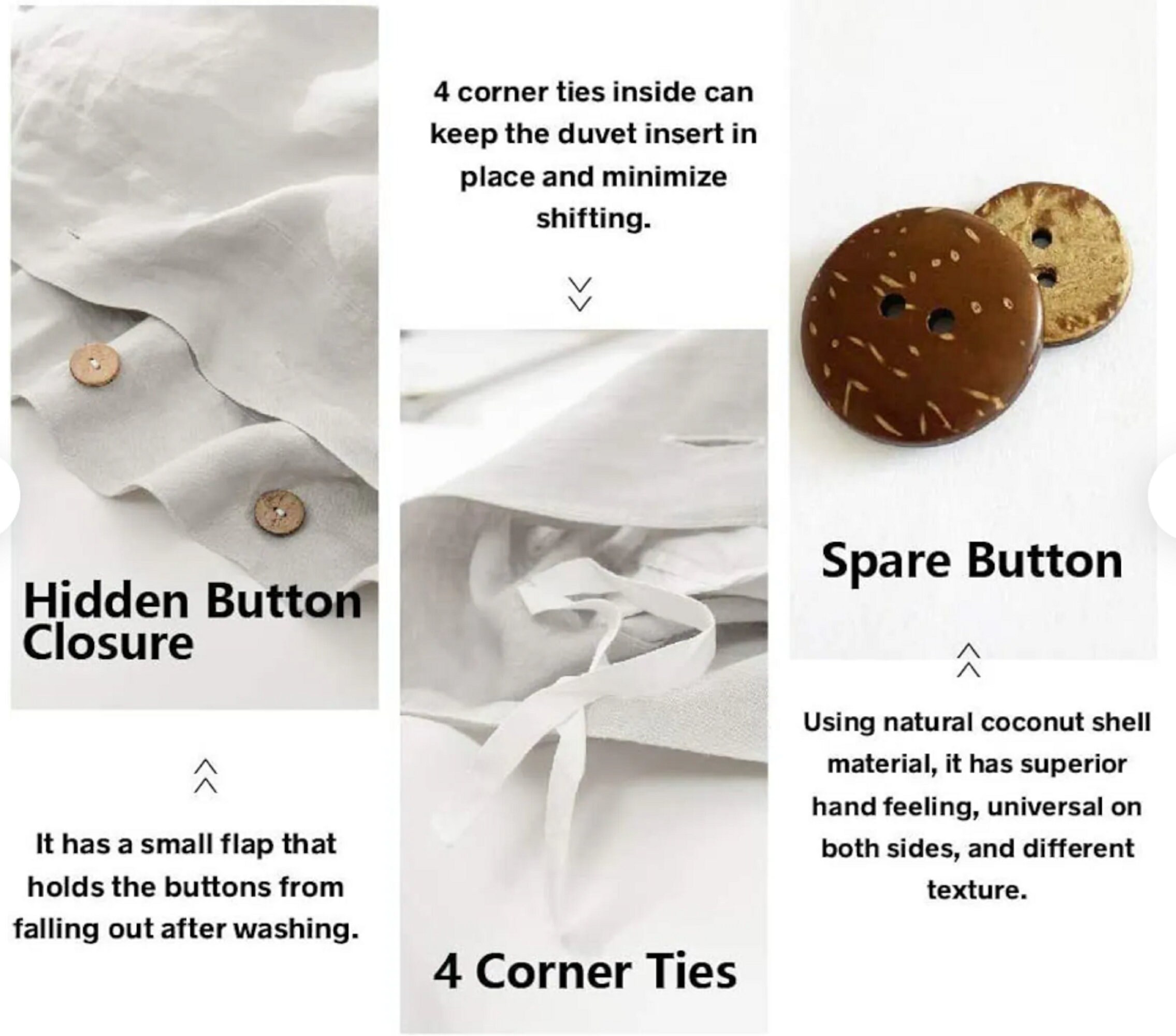 Hidden Button Closure

It has a small flap that holds the buttons from falling out after washing.

4 corner ties inside can keep the duvet insert in place and minimize shifting.

4 Corner Ties

Spare Button

Using natural coconut shell material, it has superior hand feeling, universal on both sides, and different texture.