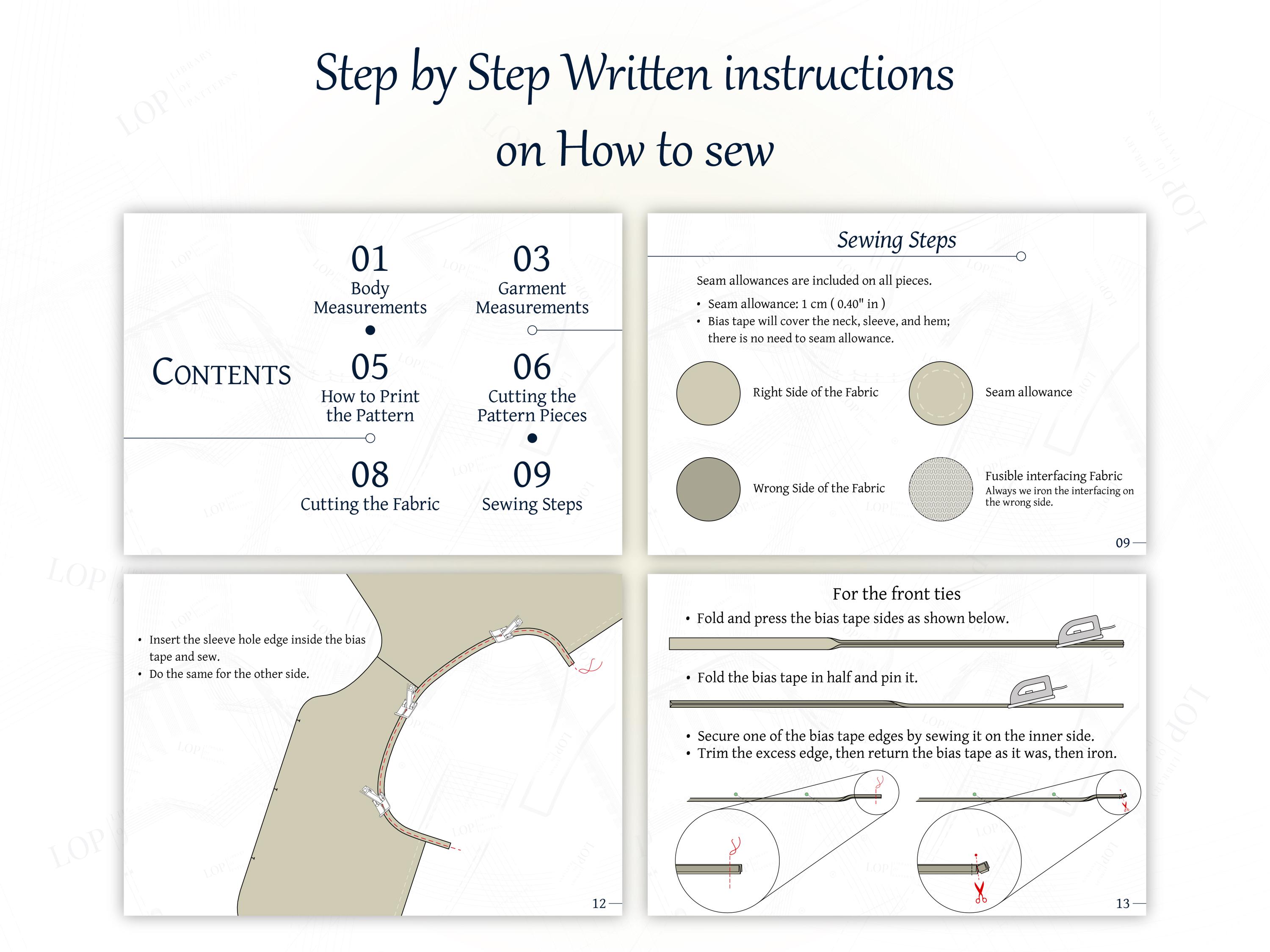 Step by Step Written instructions on How to sew

CONTENTS

01
Body Measurements

03
Garment Measurements

05
How to Print the Pattern

06
Cutting the Pattern Pieces

08
Cutting the Fabric

09
Sewing Steps

Sewing Steps

Seam allowances are included on all pieces.

• Seam allowance: 1 cm ( 0.40" in )
• Bias tape will cover the neck, sleeve, and hem; there is no need to seam allowance.

Right Side of the Fabric

Seam allowance

Wrong Side of the Fabric

Fusible interfacing Fabric
Always we iron the interfacing on the wrong side.

09

• Insert the sleeve hole edge inside the bias tape and sew.
• Do the same for the other side.

12

For the front ties

• Fold and press the bias tape sides as shown below.

• Fold the bias tape in half and pin it.

• Secure one of the bias tape edges by sewing it on the inner side.
• Trim the excess edge, then return the bias tape as it was, then iron.

13