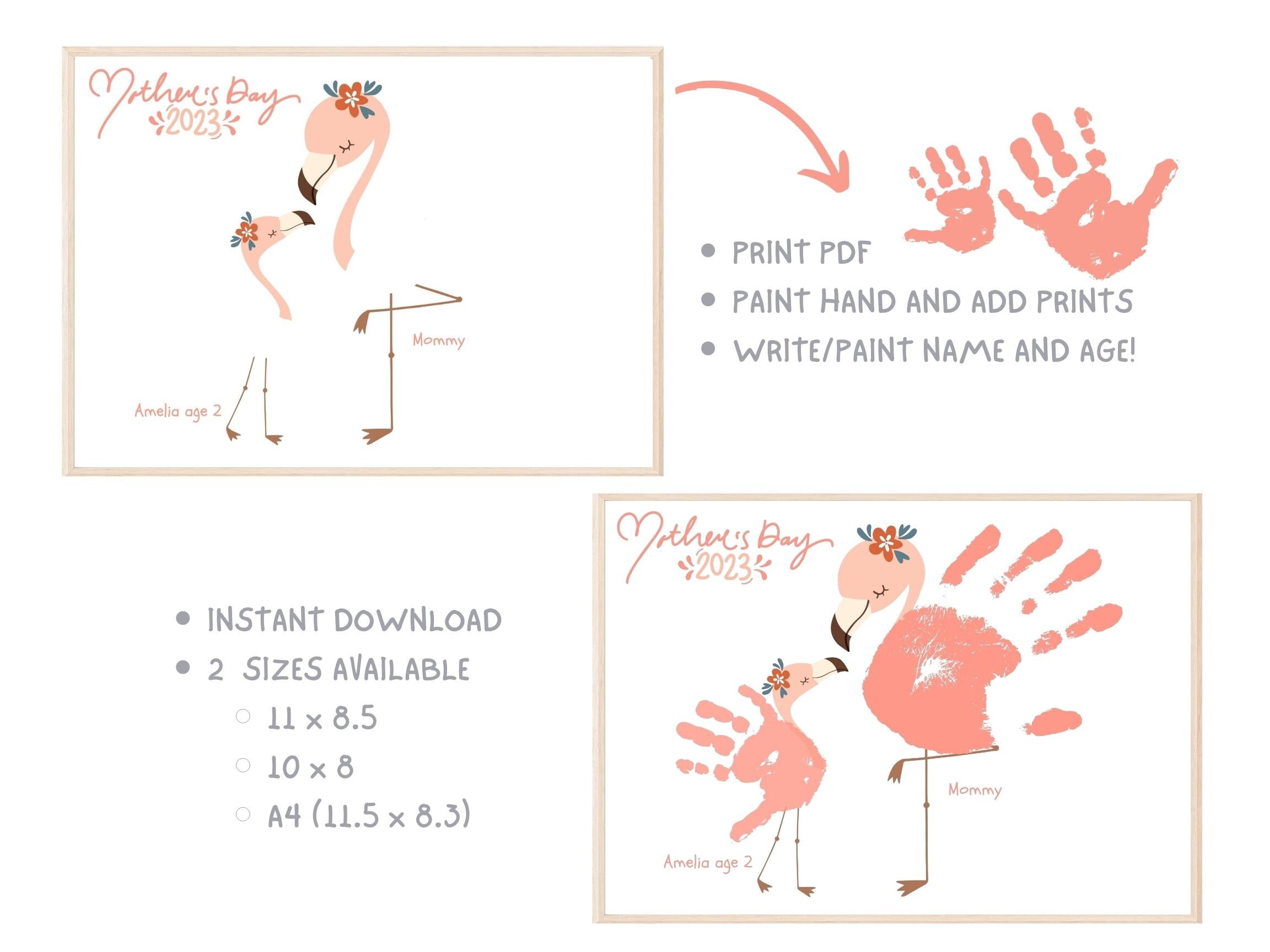 Mother's Day
2023

Mommy

Amelia age 2

• PRINT PDF
• PAINT HAND AND ADD PRINTS
• WRITE/PAINT NAME AND AGE!

• INSTANT DOWNLOAD
• 2 SIZES AVAILABLE
○ 11 x 8.5
○ 10 x 8
○ A4 (11.5 x 8.3)

Mother's Day
2023

Mommy

Amelia age 2