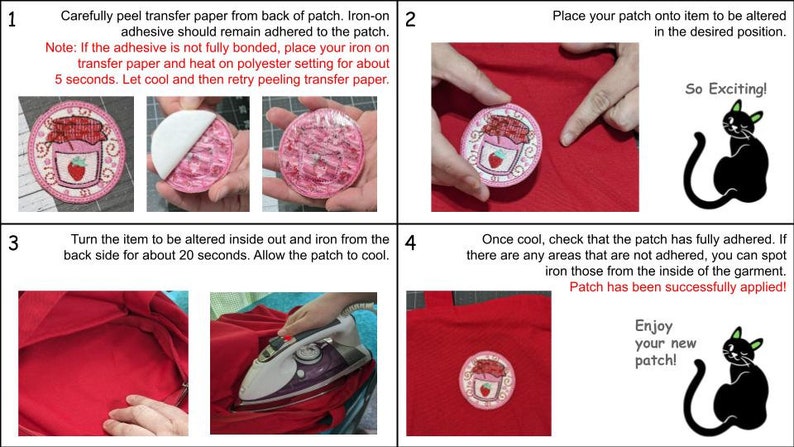 1

Carefully peel transfer paper from back of patch. Iron-on adhesive should remain adhered to the patch.

Note: If the adhesive is not fully bonded, place your iron on transfer paper and heat on polyester setting for about 5 seconds. Let cool and then retry peeling transfer paper.

2

Place your patch onto item to be altered in the desired position.

So Exciting!

3

Turn the item to be altered inside out and iron from the back side for about 20 seconds. Allow the patch to cool.

4

Once cool, check that the patch has fully adhered. If there are any areas that are not adhered, you can spot iron those from the inside of the garment.

Patch has been successfully applied!

Enjoy your new patch!