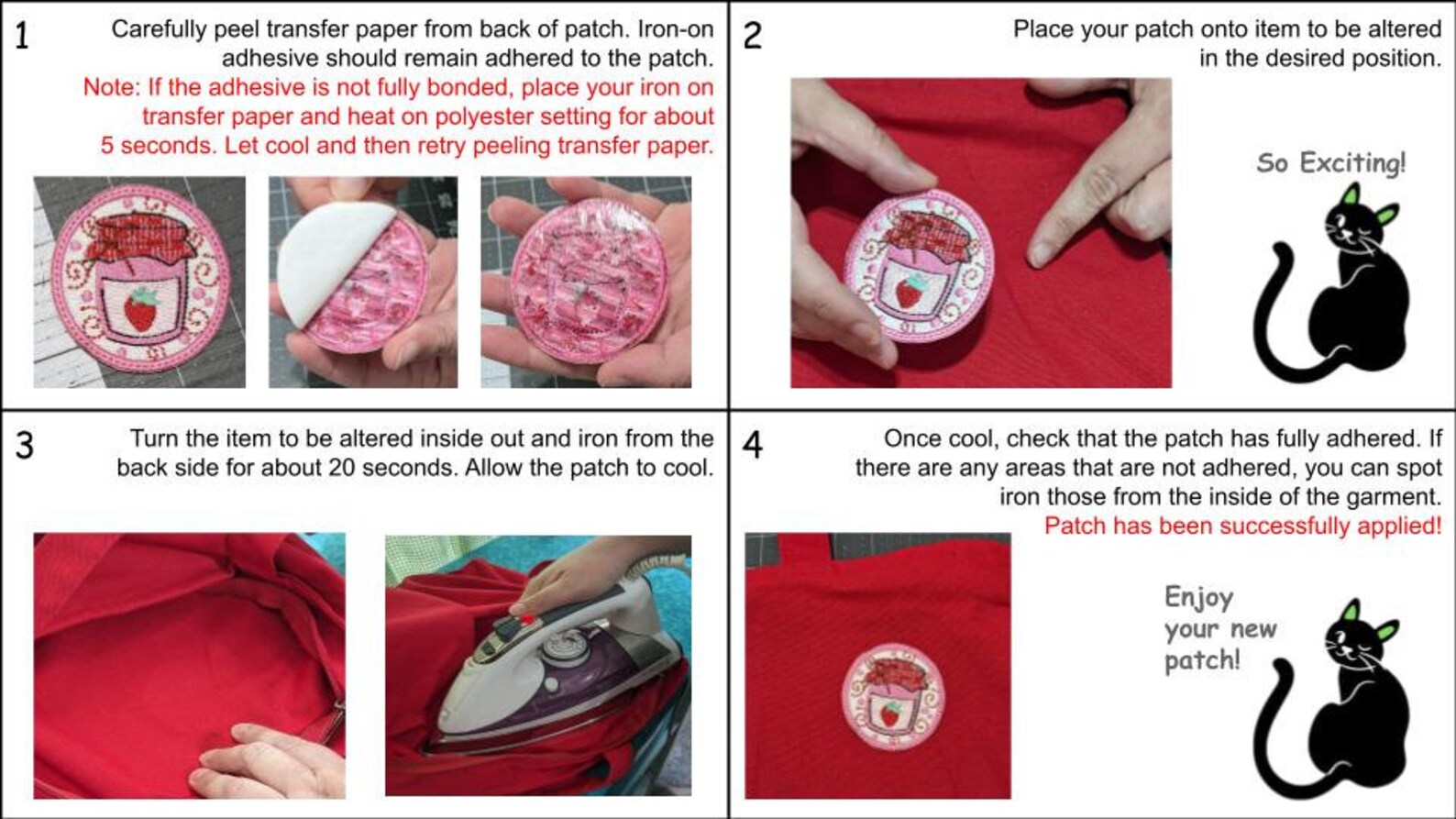 1

Carefully peel transfer paper from back of patch. Iron-on adhesive should remain adhered to the patch.
Note: If the adhesive is not fully bonded, place your iron on transfer paper and heat on polyester setting for about 5 seconds. Let cool and then retry peeling transfer paper.

2

Place your patch onto item to be altered in the desired position.

So Exciting!

3

Turn the item to be altered inside out and iron from the back side for about 20 seconds. Allow the patch to cool.

4

Once cool, check that the patch has fully adhered. If there are any areas that are not adhered, you can spot iron those from the inside of the garment.
Patch has been successfully applied!

Enjoy your new patch!