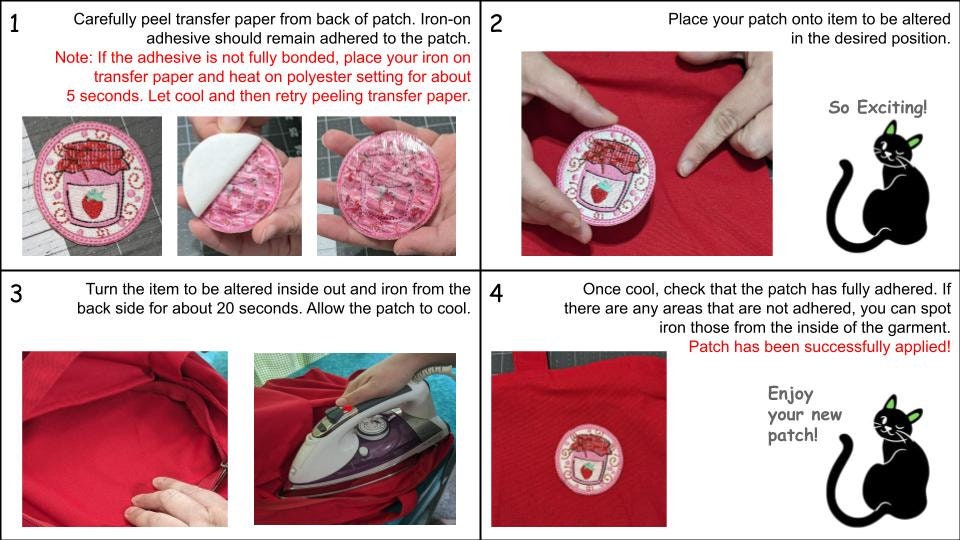 1

Carefully peel transfer paper from back of patch. Iron-on adhesive should remain adhered to the patch.

Note: If the adhesive is not fully bonded, place your iron on transfer paper and heat on polyester setting for about 5 seconds. Let cool and then retry peeling transfer paper.

2

Place your patch onto item to be altered in the desired position.

So Exciting!

3

Turn the item to be altered inside out and iron from the back side for about 20 seconds. Allow the patch to cool.

4

Once cool, check that the patch has fully adhered. If there are any areas that are not adhered, you can spot iron those from the inside of the garment.

Patch has been successfully applied!

Enjoy your new patch!