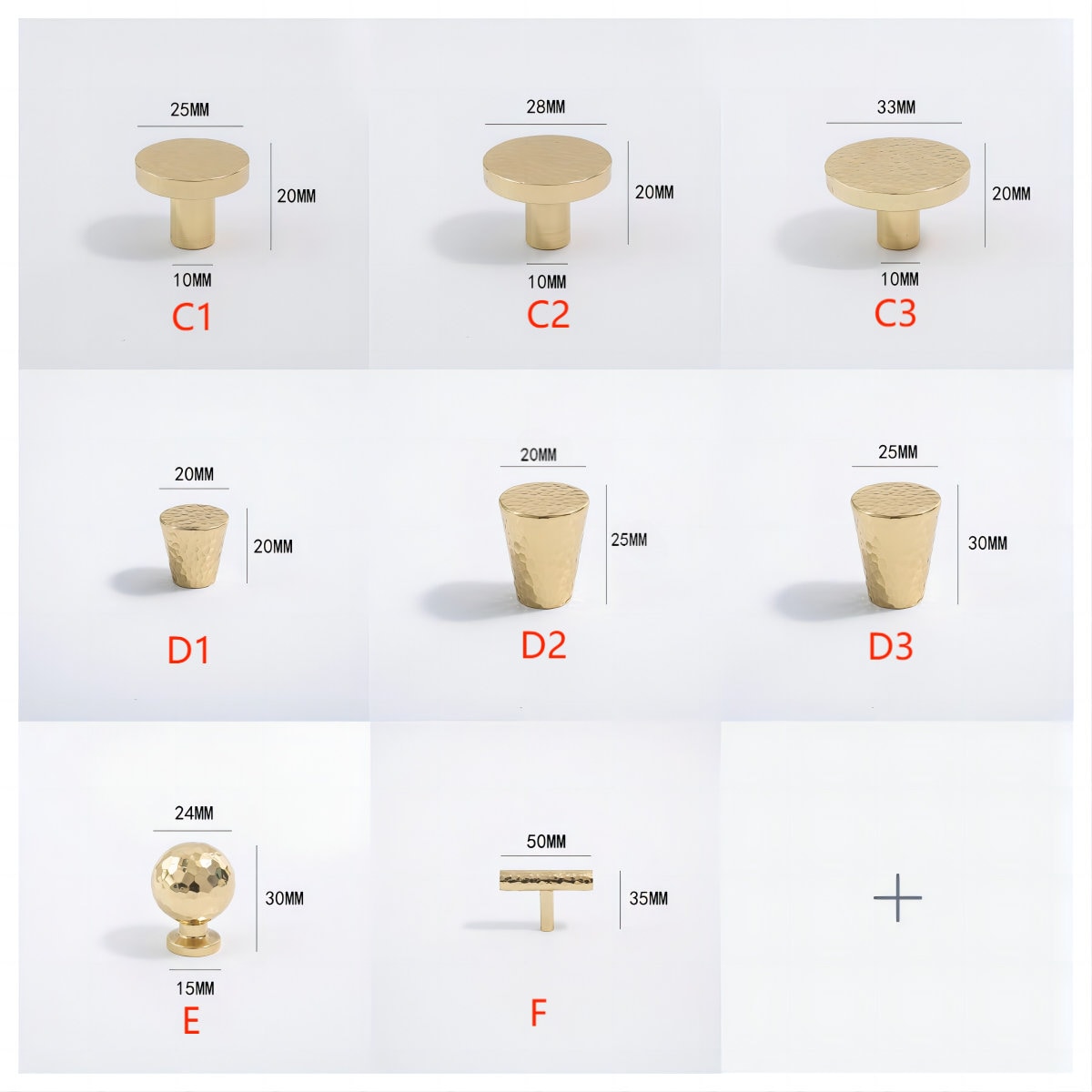 25MM
20MM
10MM
C1

28MM
20MM
10MM
C2

33MM
20MM
10MM
C3

20MM
20MM
D1

20MM
25MM
D2

25MM
30MM
D3

24MM
30MM
15MM
E

50MM
35MM
F

+