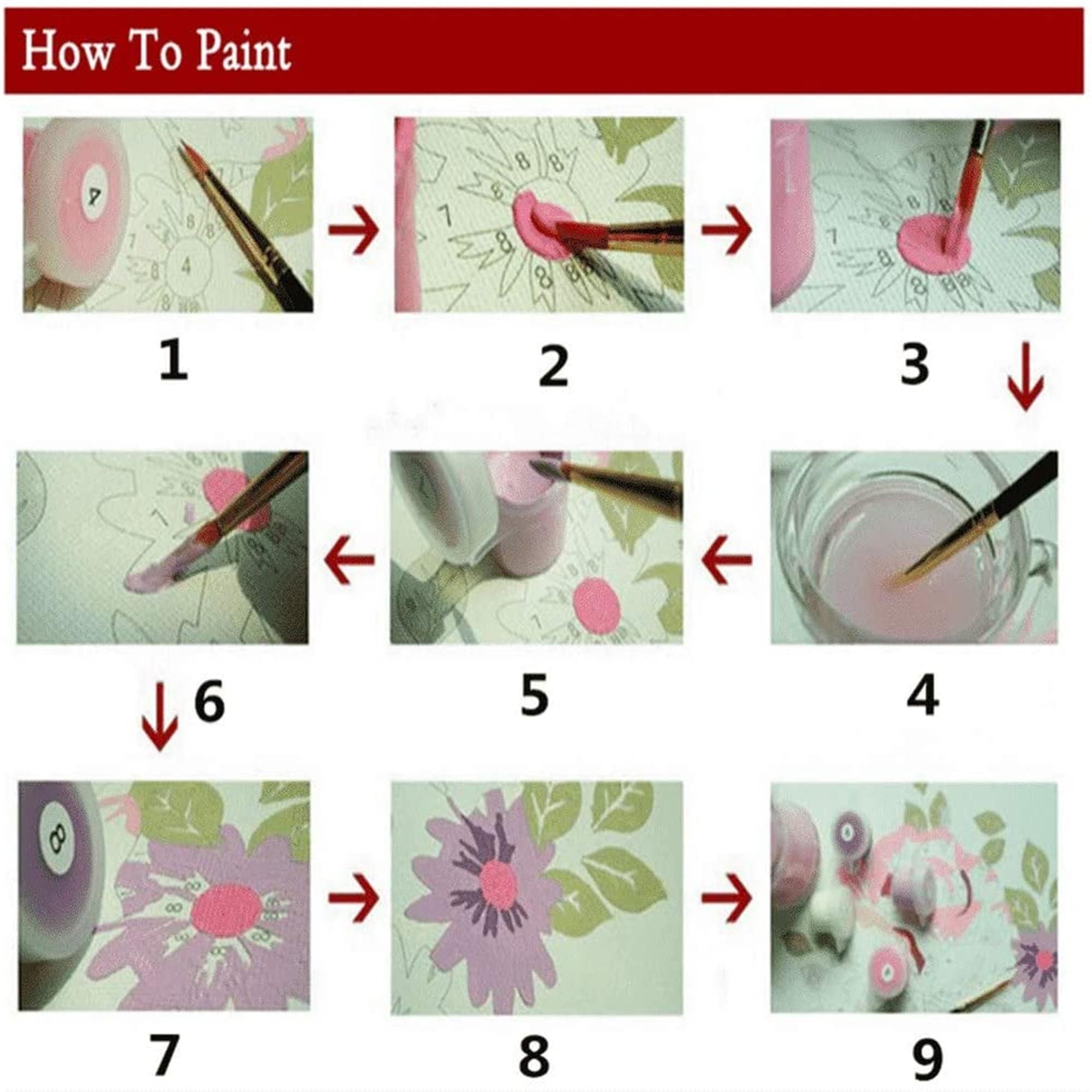 How To Paint

1

2

3

6

5

4

7

8

9