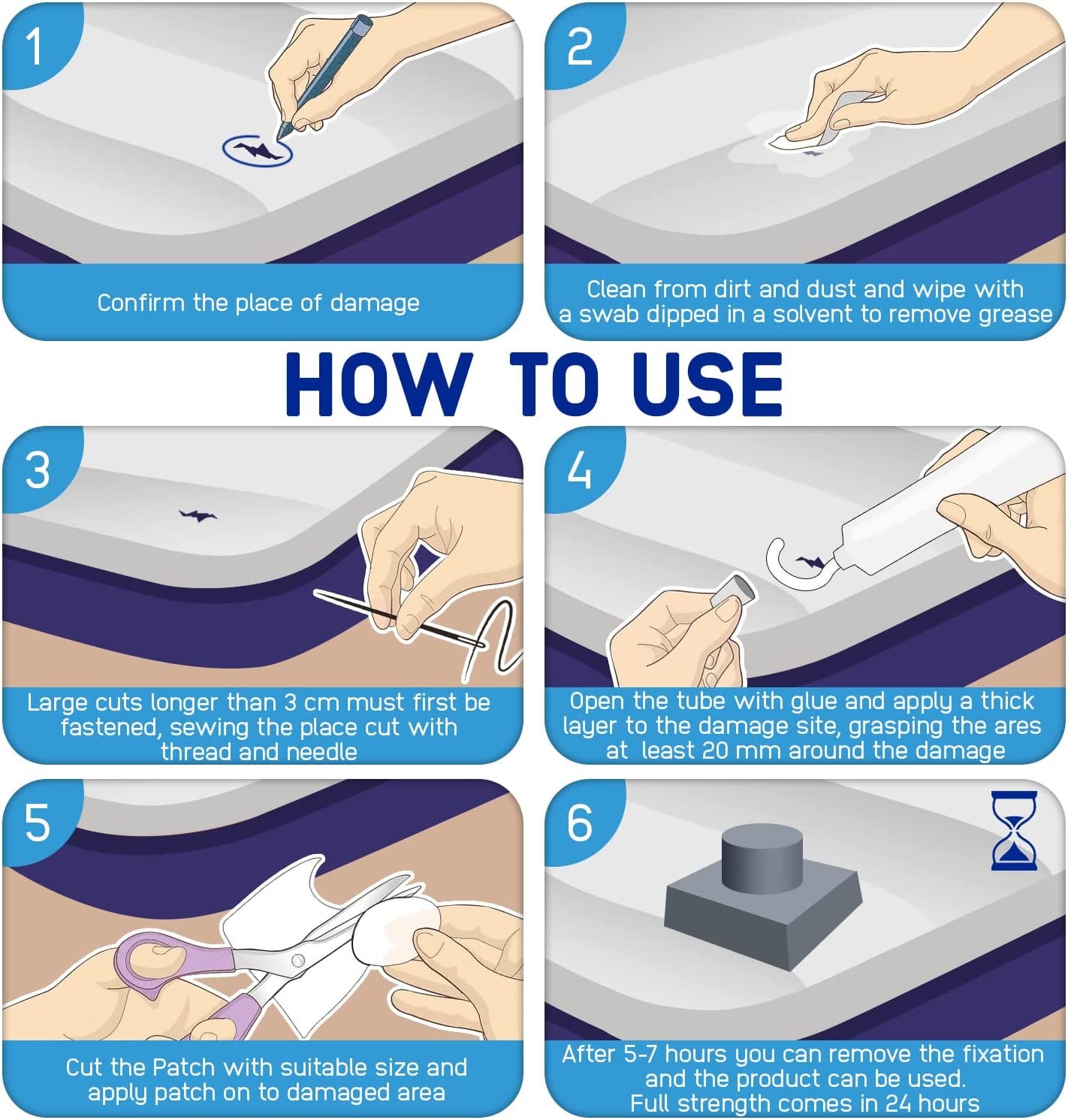 1

Confirm the place of damage

2

Clean from dirt and dust and wipe with a swab dipped in a solvent to remove grease

HOW TO USE

3

Large cuts longer than 3 cm must first be fastened, sewing the place cut with thread and needle

4

Open the tube with glue and apply a thick layer to the damage site, grasping the ares at least 20 mm around the damage

5

Cut the Patch with suitable size and apply patch on to damaged area

6

After 5-7 hours you can remove the fixation and the product can be used. Full strength comes in 24 hours