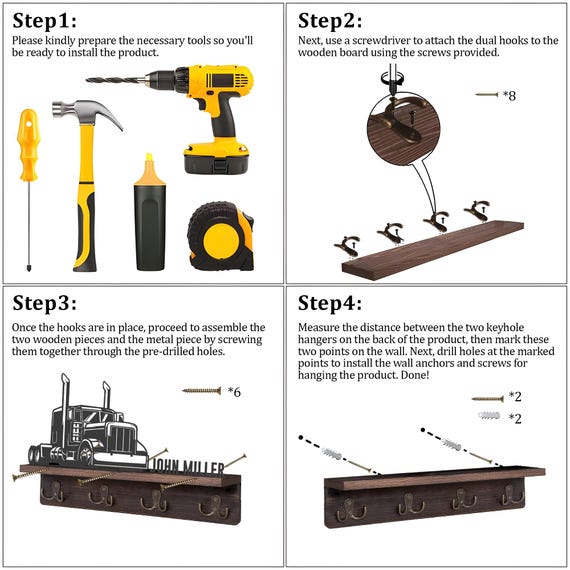 Step1:
Please kindly prepare the necessary tools so you'll be ready to install the product.

Step2:
Next, use a screwdriver to attach the dual hooks to the wooden board using the screws provided.

*8

Step3:
Once the hooks are in place, proceed to assemble the two wooden pieces and the metal piece by screwing them together through the pre-drilled holes.

*6

JOHN MILLER

Step4:
Measure the distance between the two keyhole hangers on the back of the product, then mark these two points on the wall. Next, drill holes at the marked points to install the wall anchors and screws for hanging the product. Done!

*2
*2