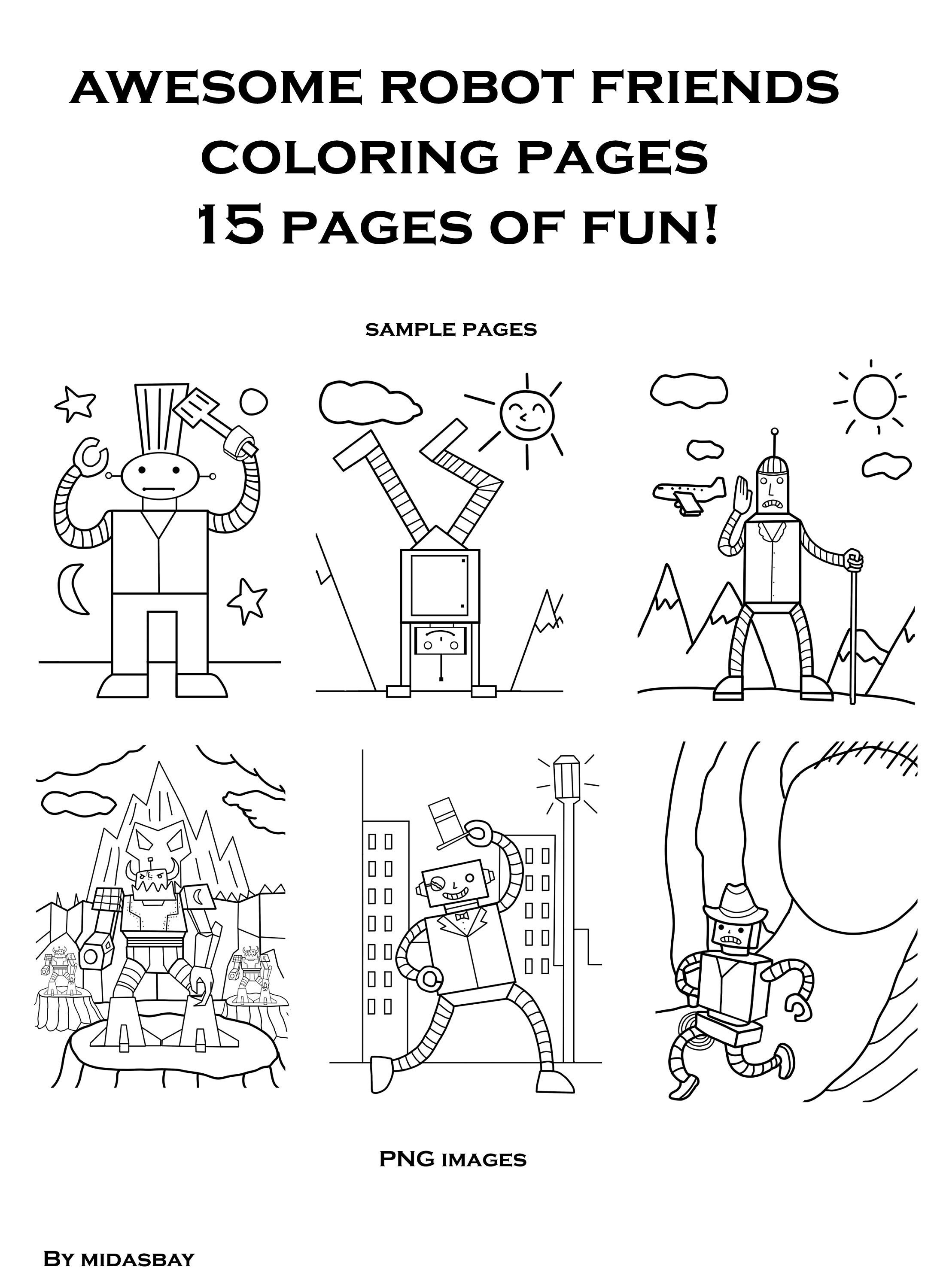 AWESOME ROBOT FRIENDS
COLORING PAGES
15 PAGES OF FUN!

SAMPLE PAGES

PNG IMAGES

BY MIDASBAY