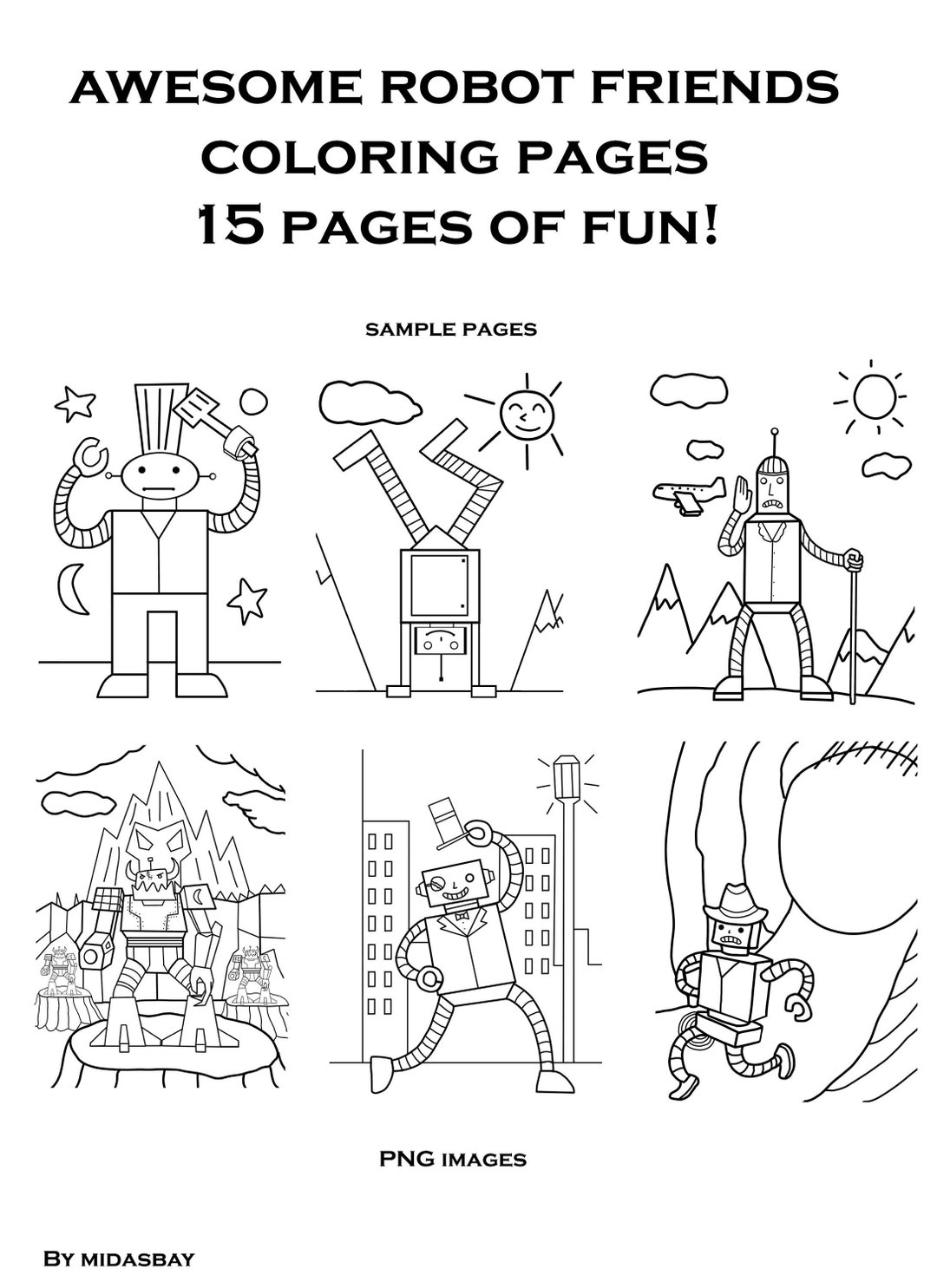 AWESOME ROBOT FRIENDS
COLORING PAGES
15 PAGES OF FUN!

SAMPLE PAGES

PNG IMAGES

BY MIDASBAY