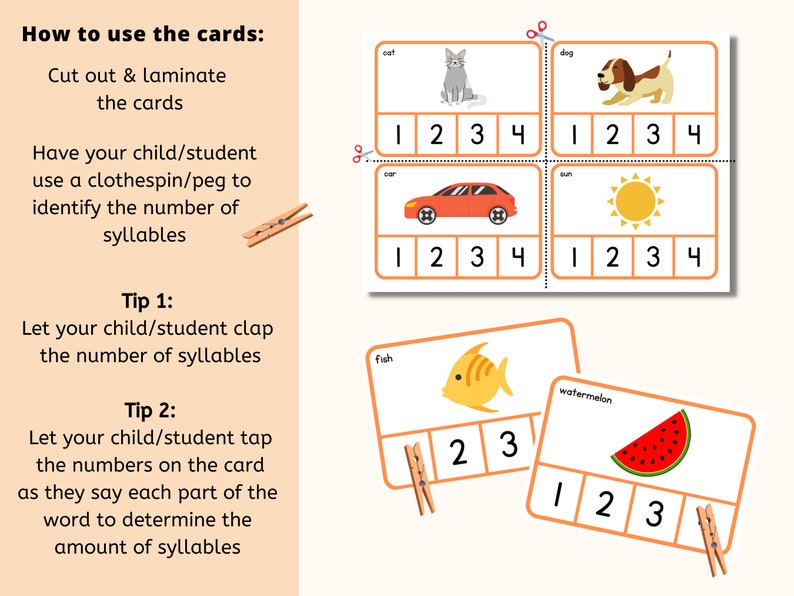 How to use the cards:

Cut out & laminate the cards

Have your child/student use a clothespin/peg to identify the number of syllables

Tip 1:
Let your child/student clap the number of syllables

Tip 2:
Let your child/student tap the numbers on the card as they say each part of the word to determine the amount of syllables

cat
1 2 3 4

dog
1 2 3 4

car
1 2 3 4

sun
1 2 3 4

fish
2 3

watermelon
1 2 3