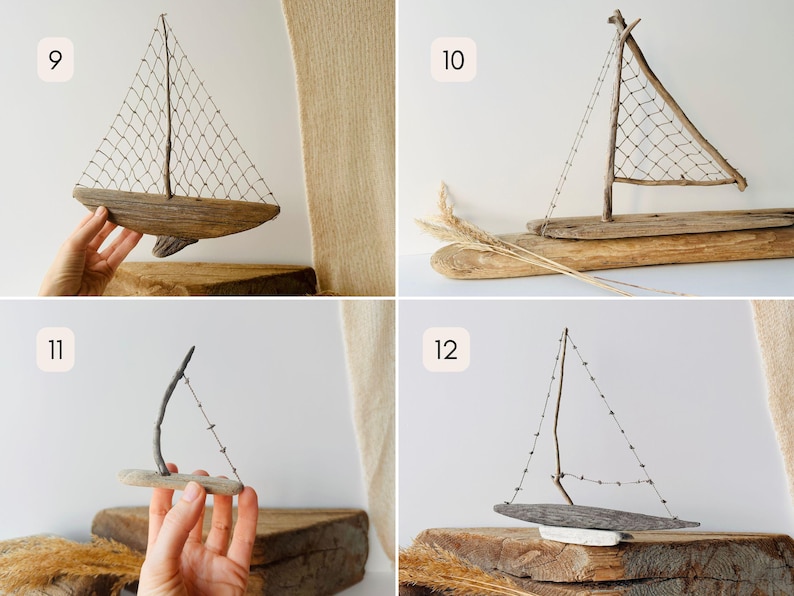 9

10

11

12