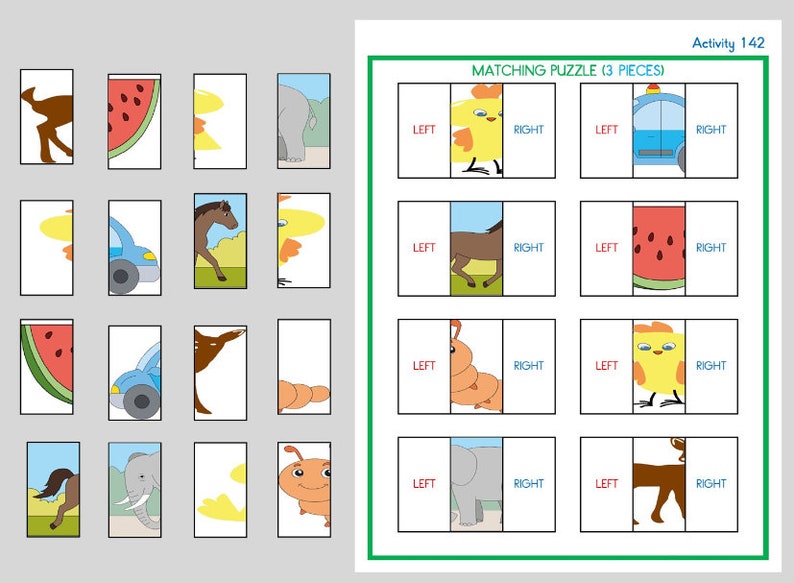 Activity 142

MATCHING PUZZLE (3 PIECES)

LEFT RIGHT
LEFT RIGHT
LEFT RIGHT
LEFT RIGHT
LEFT RIGHT
LEFT RIGHT
LEFT RIGHT
LEFT RIGHT