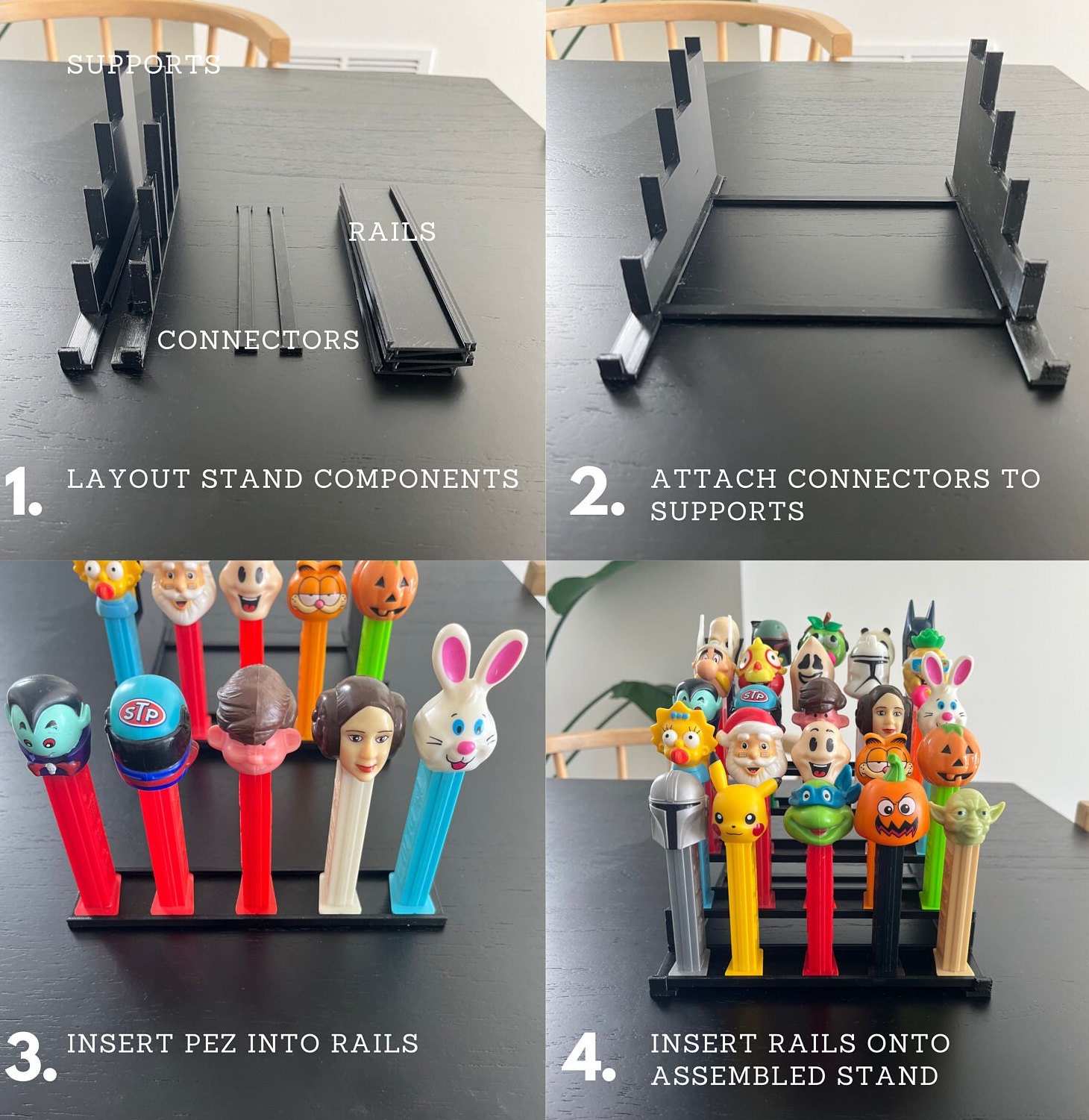 SUPPORTS

RAILS

CONNECTORS

1. LAYOUT STAND COMPONENTS

2. ATTACH CONNECTORS TO SUPPORTS

STP

3. INSERT PEZ INTO RAILS

STP

4. INSERT RAILS ONTO ASSEMBLED STAND