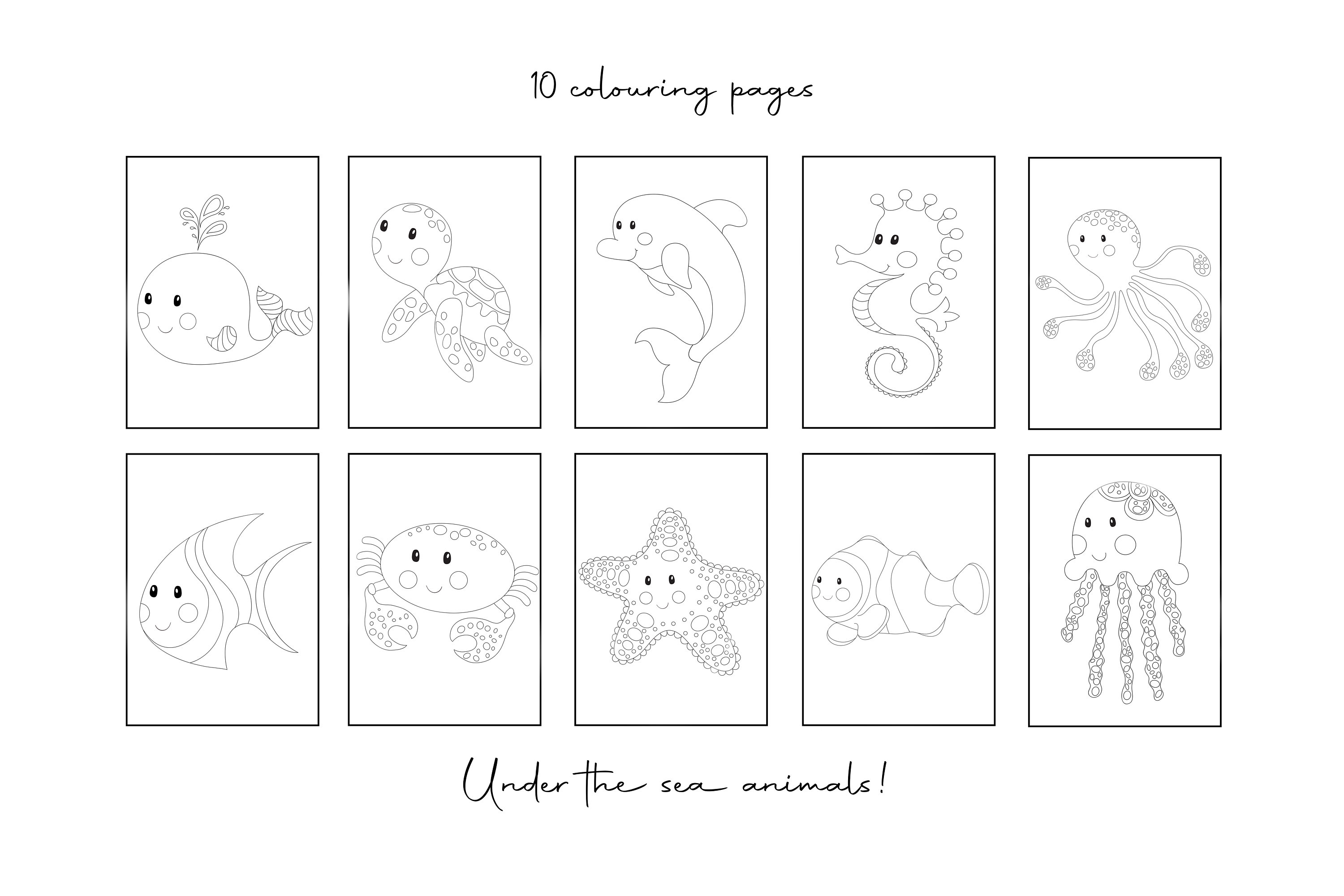 10 colouring pages

Under the sea animals!