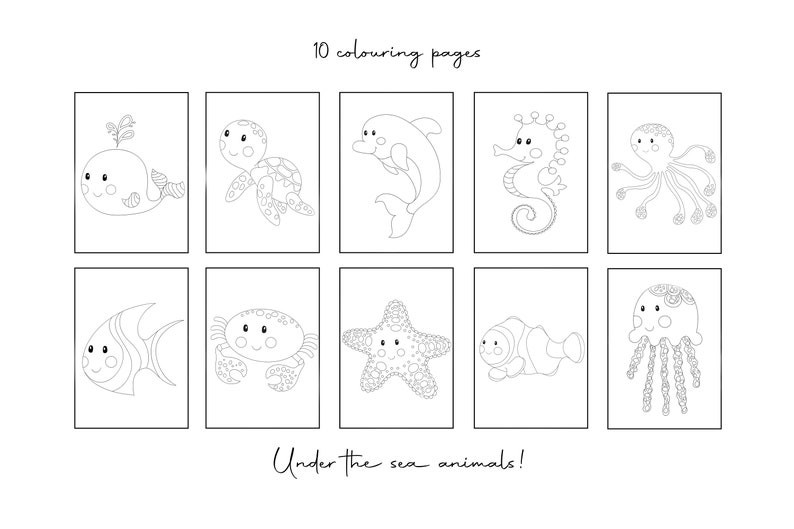 10 colouring pages

Under the sea animals!