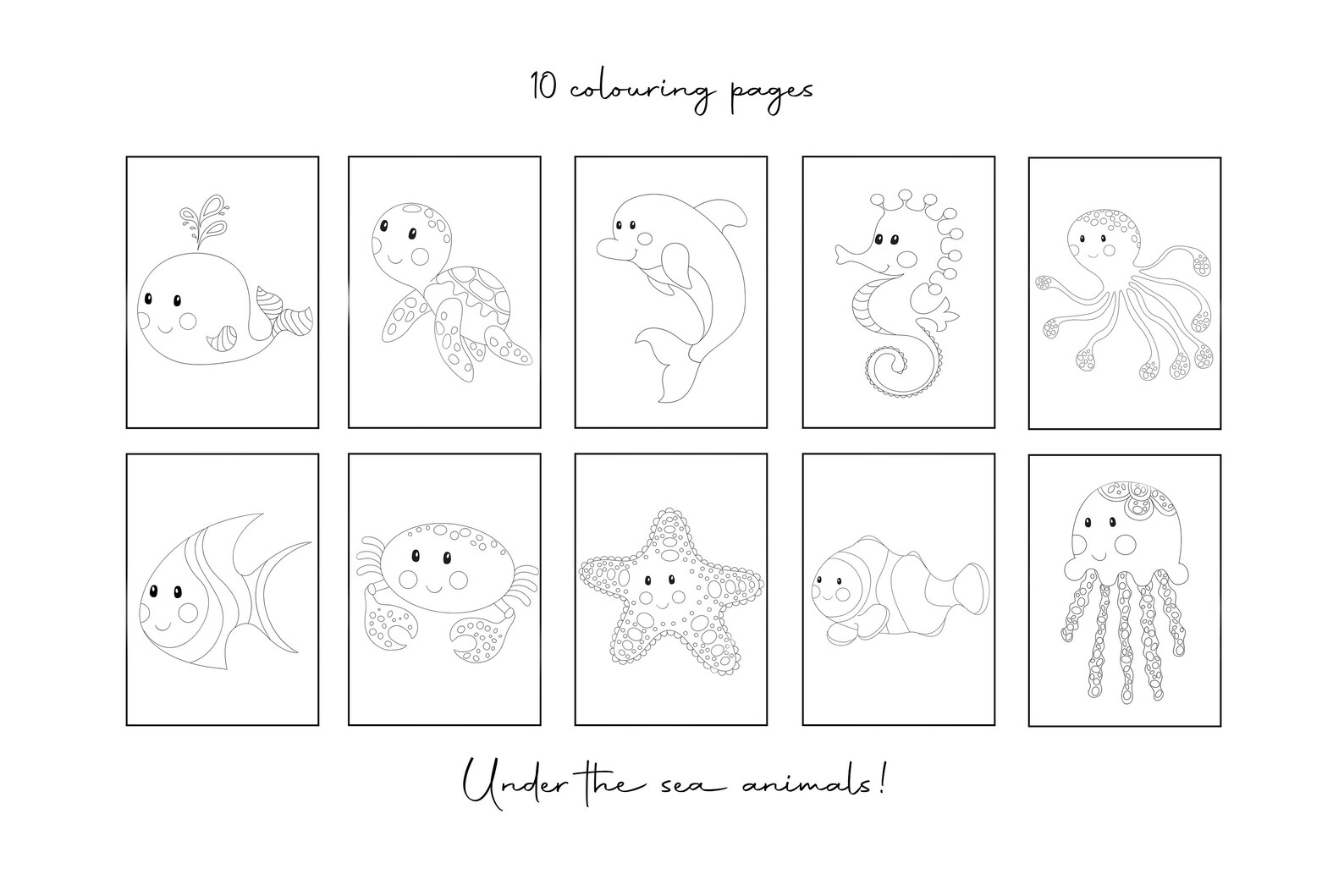 10 colouring pages

Under the sea animals!